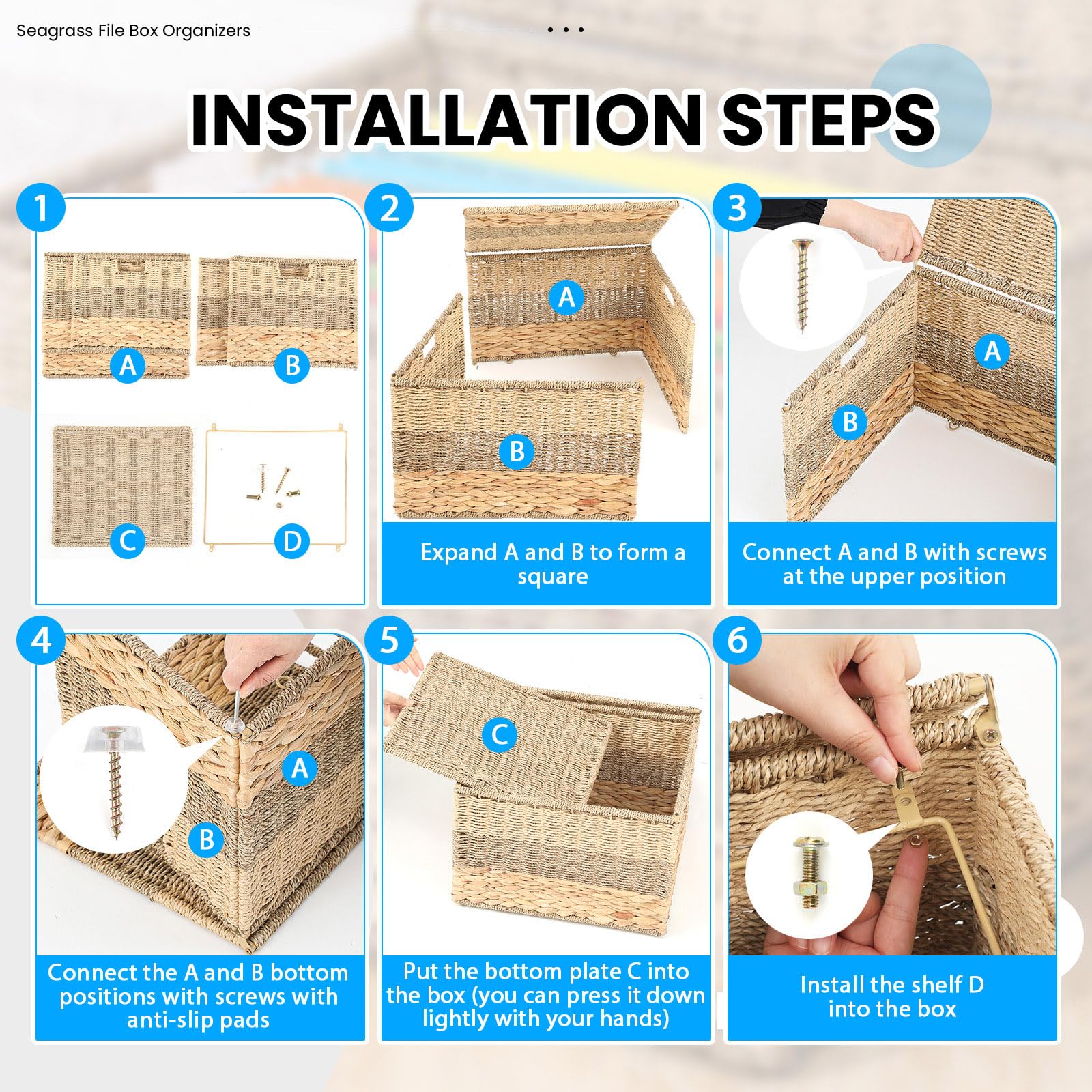 Seagrass File Box Organizers

INSTALLATION STEPS

1

A

B

C

D

2

A

B

Expand A and B to form a square

3

A

B

Connect A and B with screws at the upper position

4

A

B

Connect the A and B bottom positions with screws with anti-slip pads

5

C

Put the bottom plate C into the box (you can press it down lightly with your hands)

6

Install the shelf D into the box