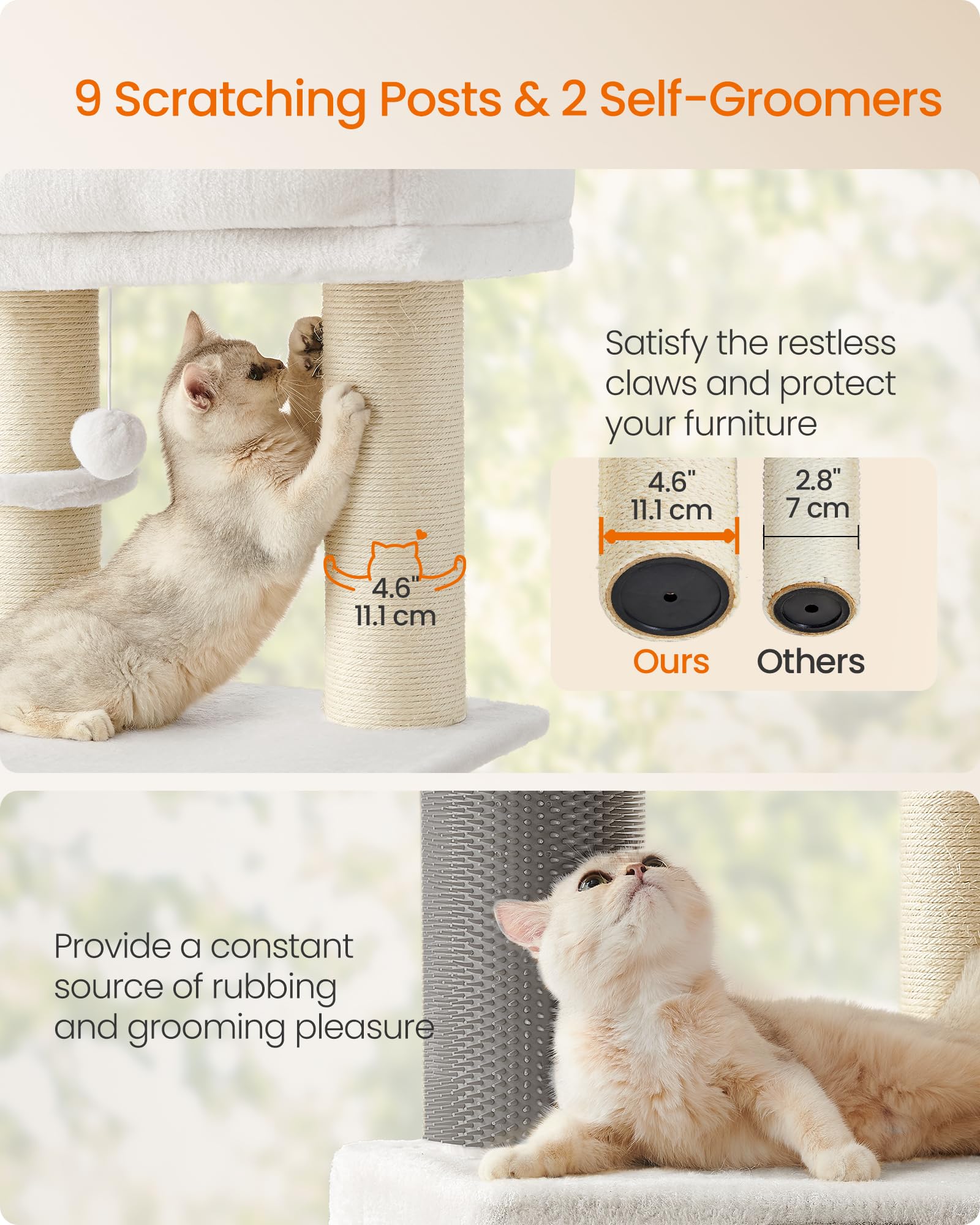 9 Scratching Posts & 2 Self-Groomers

4.6"
11.1 cm

Satisfy the restless claws and protect your furniture

4.6"
11.1 cm

2.8"
7 cm

Ours

Others

Provide a constant source of rubbing and grooming pleasure