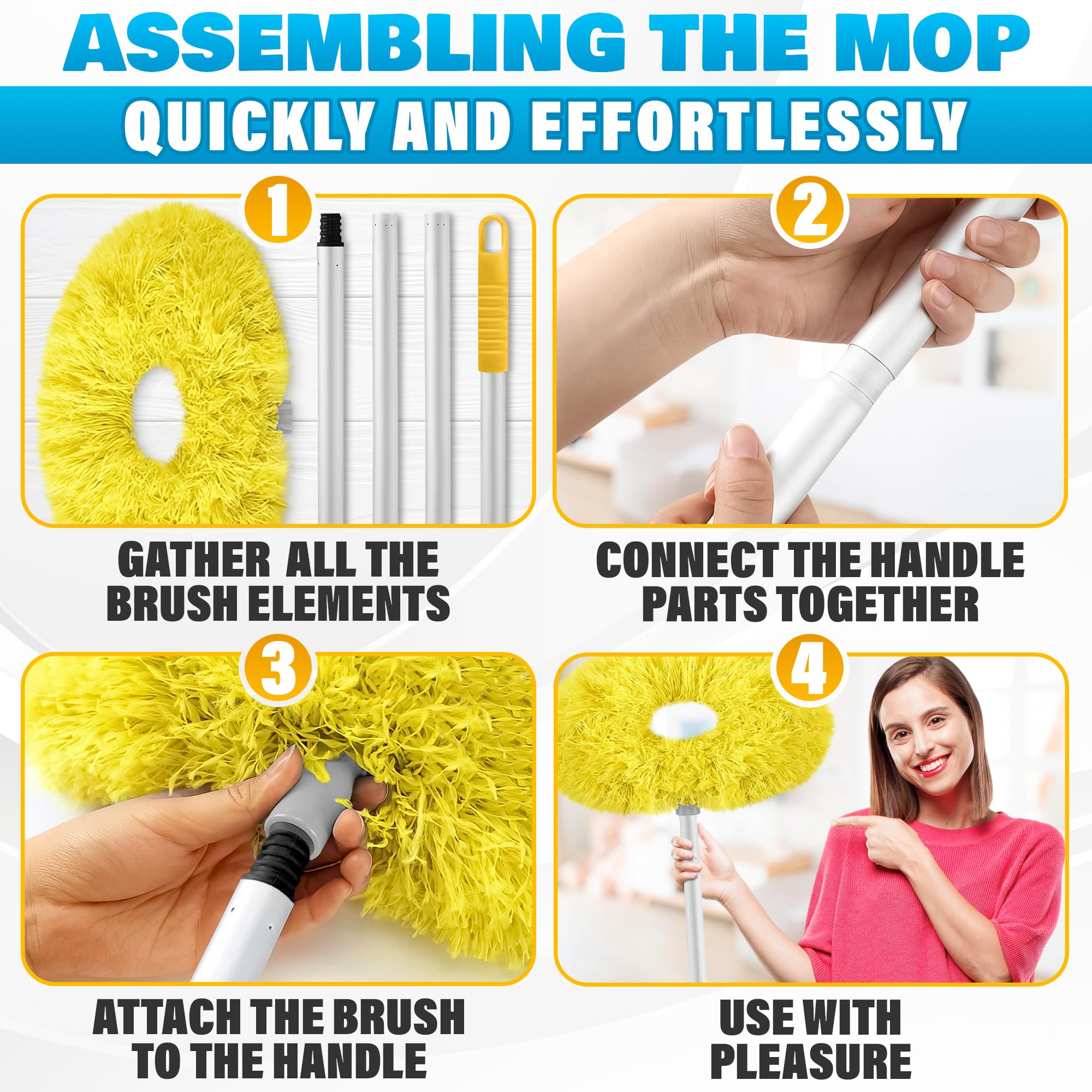 ASSEMBLING THE MOP

QUICKLY AND EFFORTLESSLY

1

GATHER ALL THE BRUSH ELEMENTS

2

CONNECT THE HANDLE PARTS TOGETHER

3

ATTACH THE BRUSH TO THE HANDLE

4

USE WITH PLEASURE