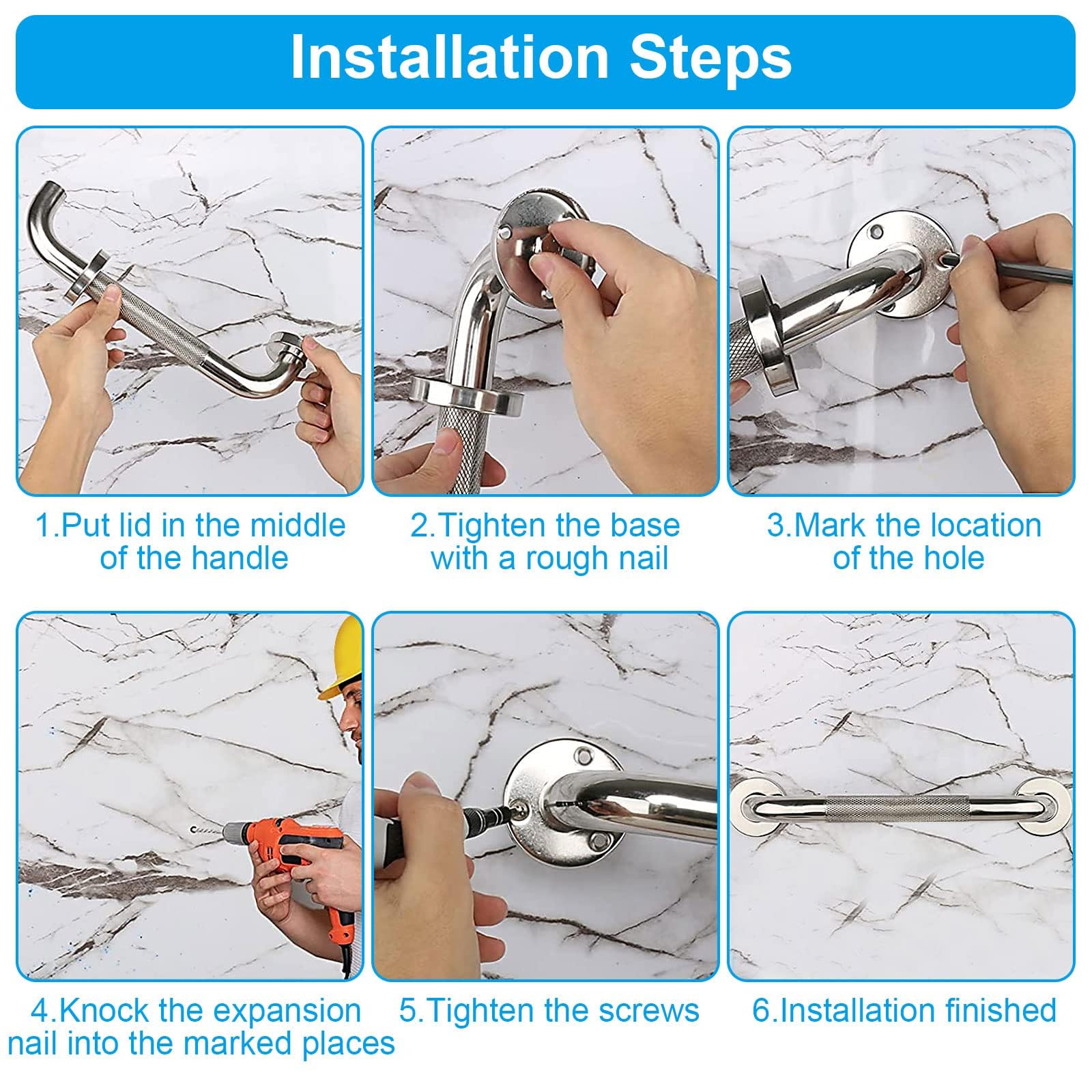 Installation Steps

1.Put lid in the middle of the handle

2.Tighten the base with a rough nail

3.Mark the location of the hole

4.Knock the expansion nail into the marked places

5.Tighten the screws

6.Installation finished