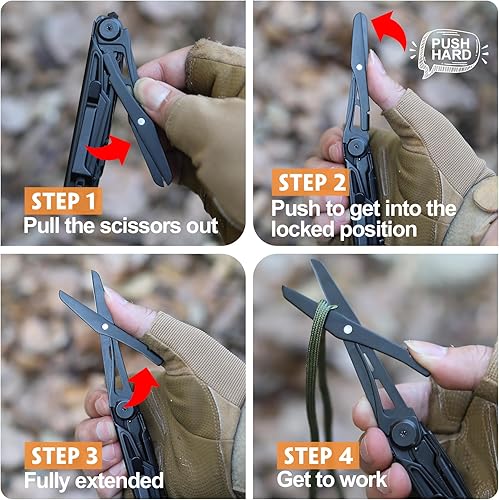 STEP 1
Pull the scissors out

PUSH HARD

STEP 2
Push to get into the locked position

STEP 3
Fully extended

STEP 4
Get to work