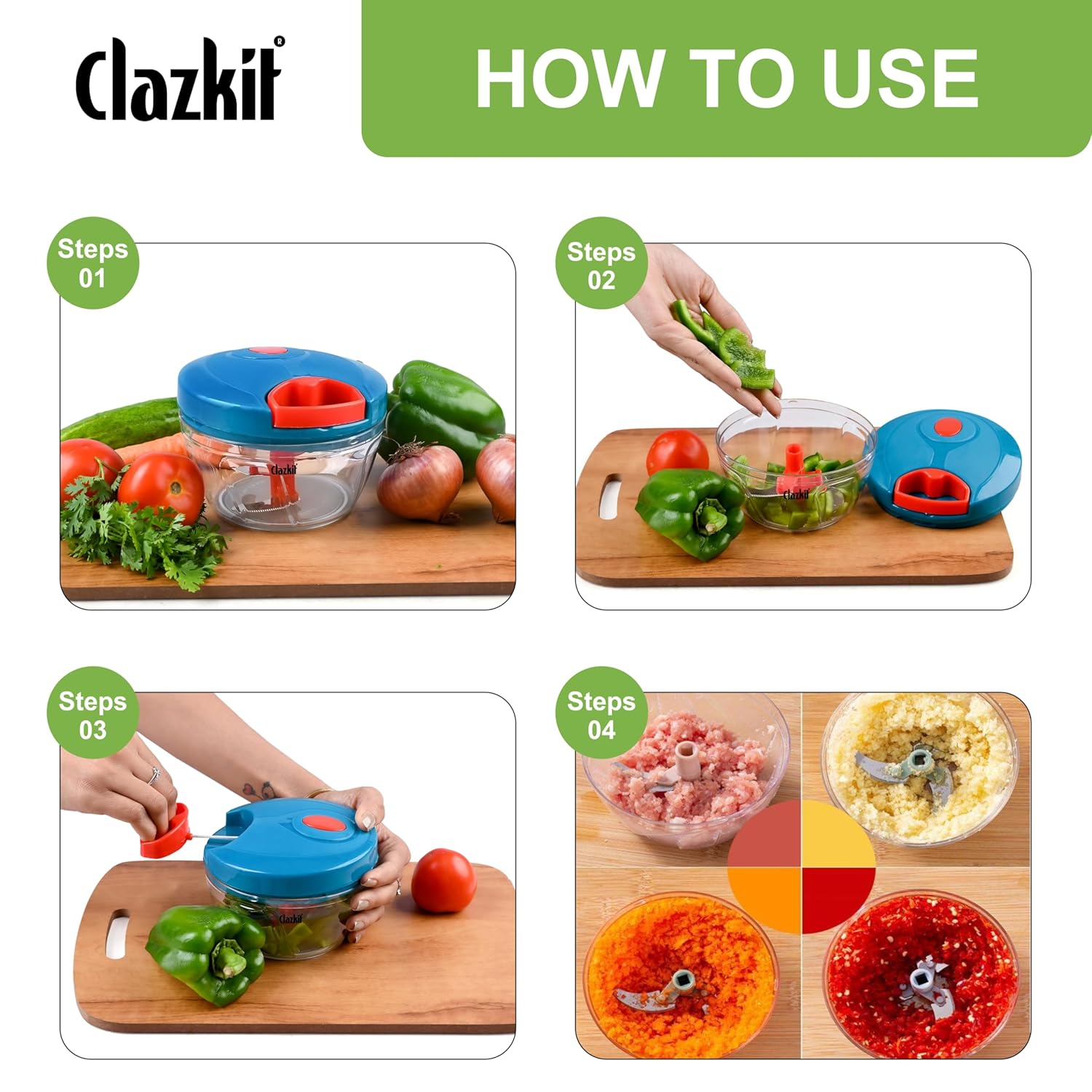 Clazkit®

HOW TO USE

Steps 01

Clazkit

Steps 02

Clazkit

Steps 03

Clazkit

Steps 04