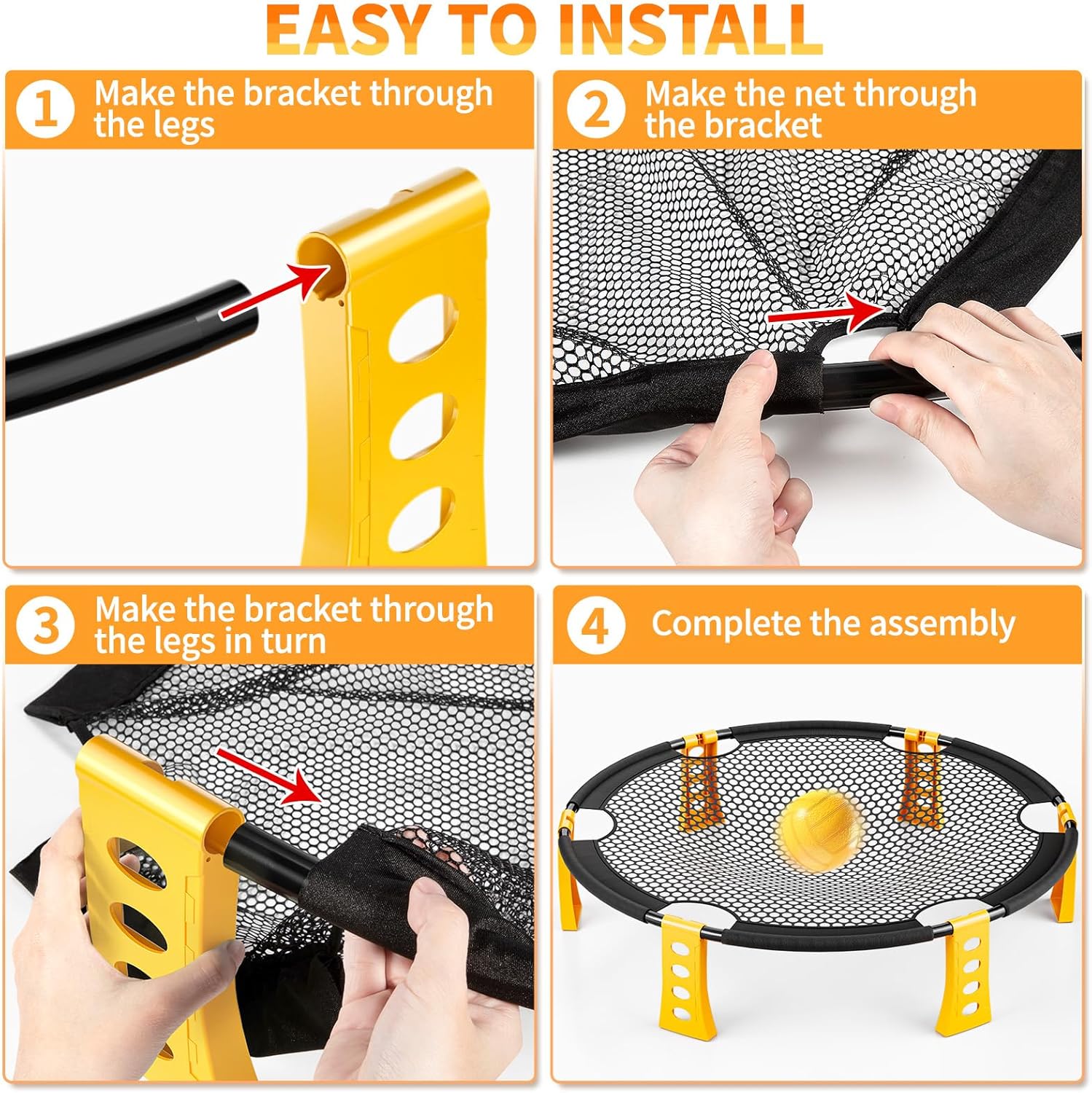 EASY TO INSTALL

1 Make the bracket through the legs

2 Make the net through the bracket

3 Make the bracket through the legs in turn

4 Complete the assembly