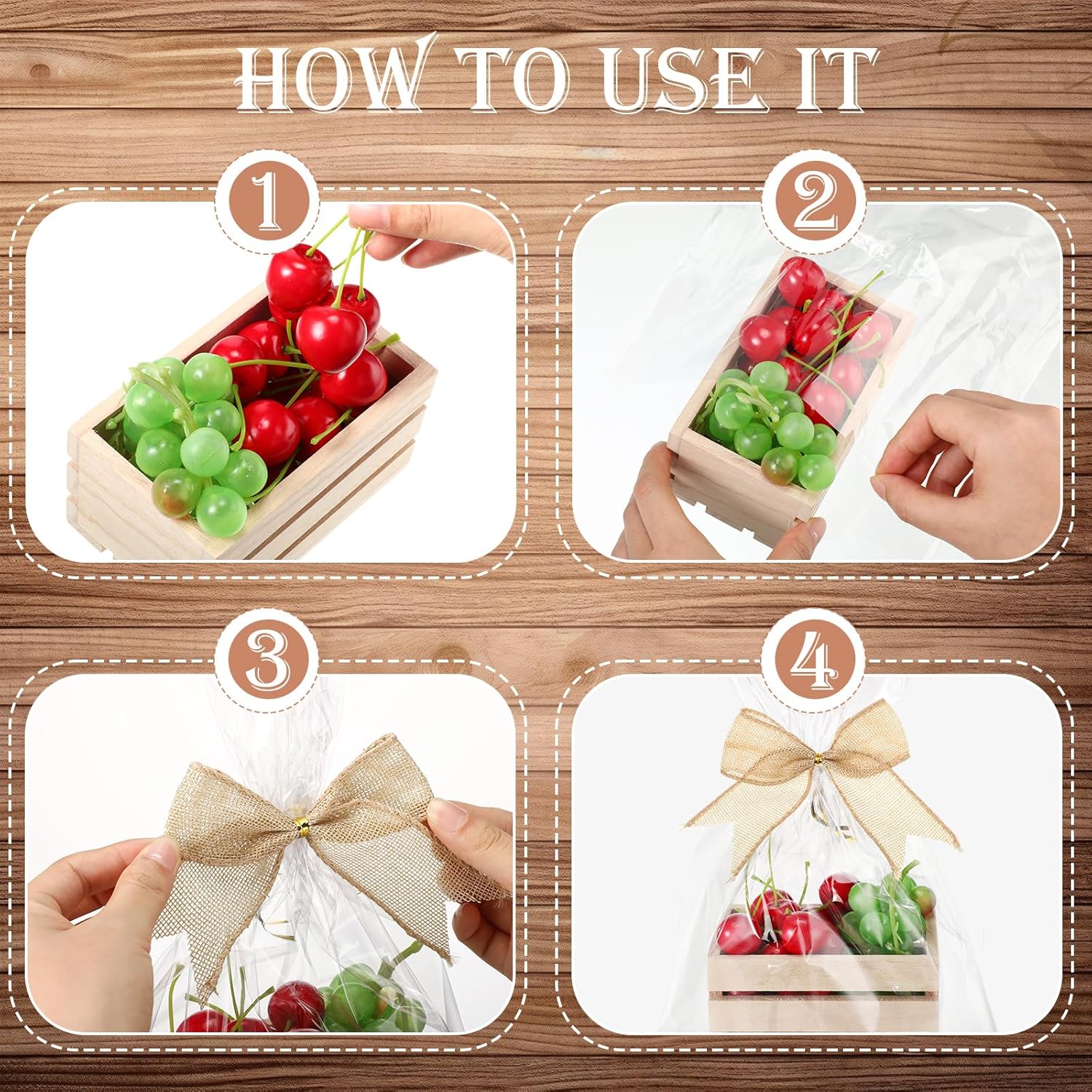 HOW TO USE IT

1

2

3

4