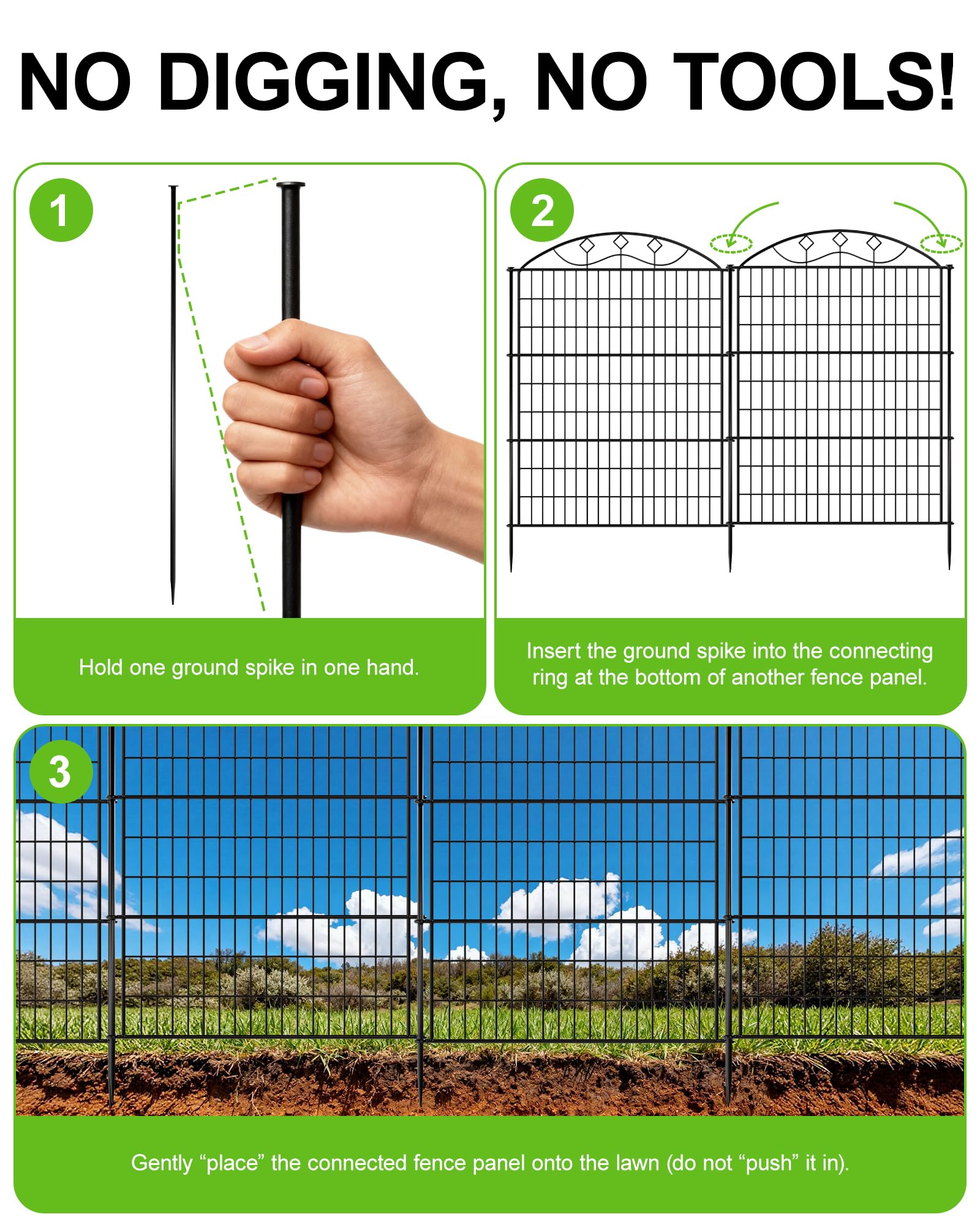 NO DIGGING, NO TOOLS!

1

Hold one ground spike in one hand.

2

Insert the ground spike into the connecting ring at the bottom of another fence panel.

3

Gently “place” the connected fence panel onto the lawn (do not “push” it in).