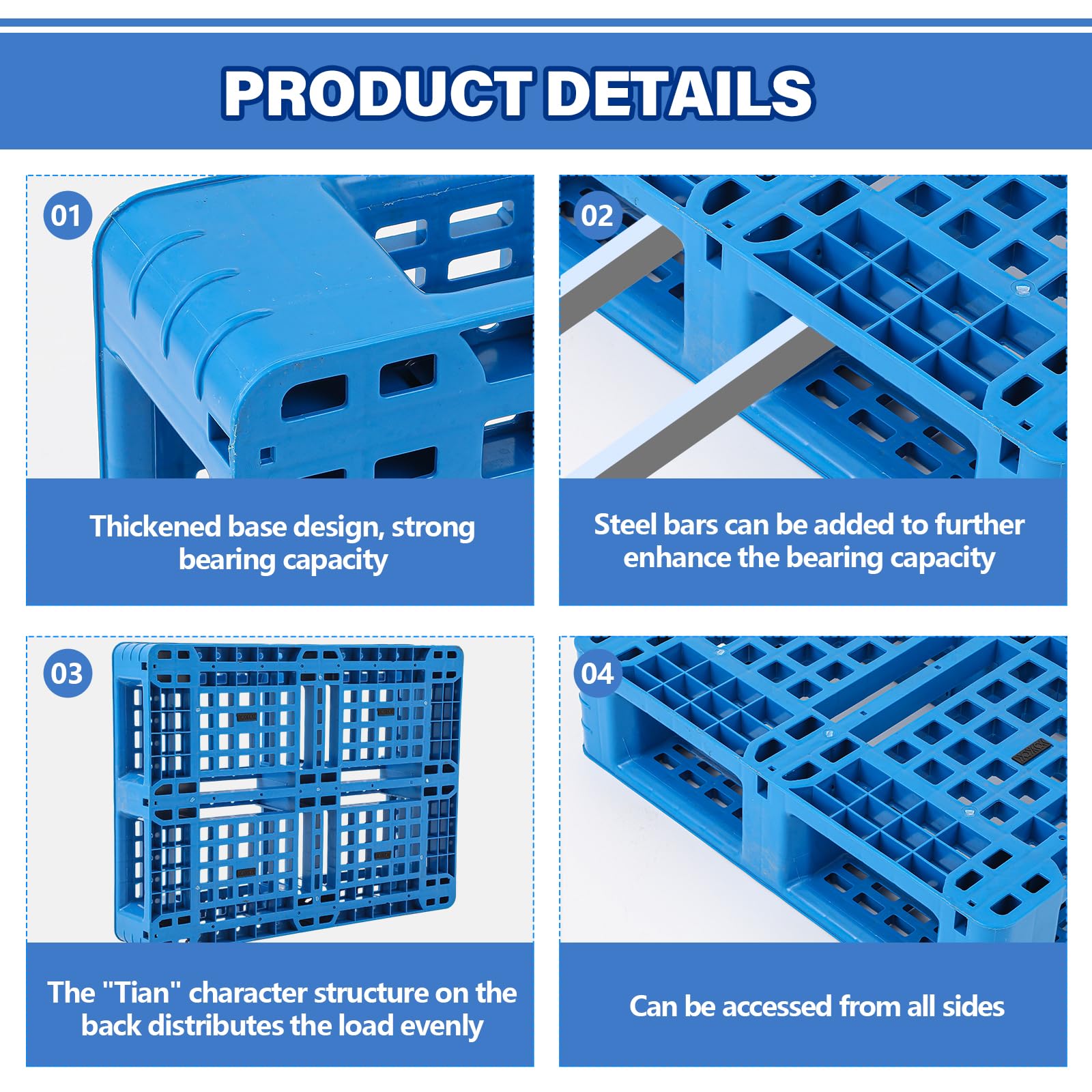 PRODUCT DETAILS

01

Thickened base design, strong bearing capacity

02

Steel bars can be added to further enhance the bearing capacity

03

The "Tian" character structure on the back distributes the load evenly

04

Can be accessed from all sides