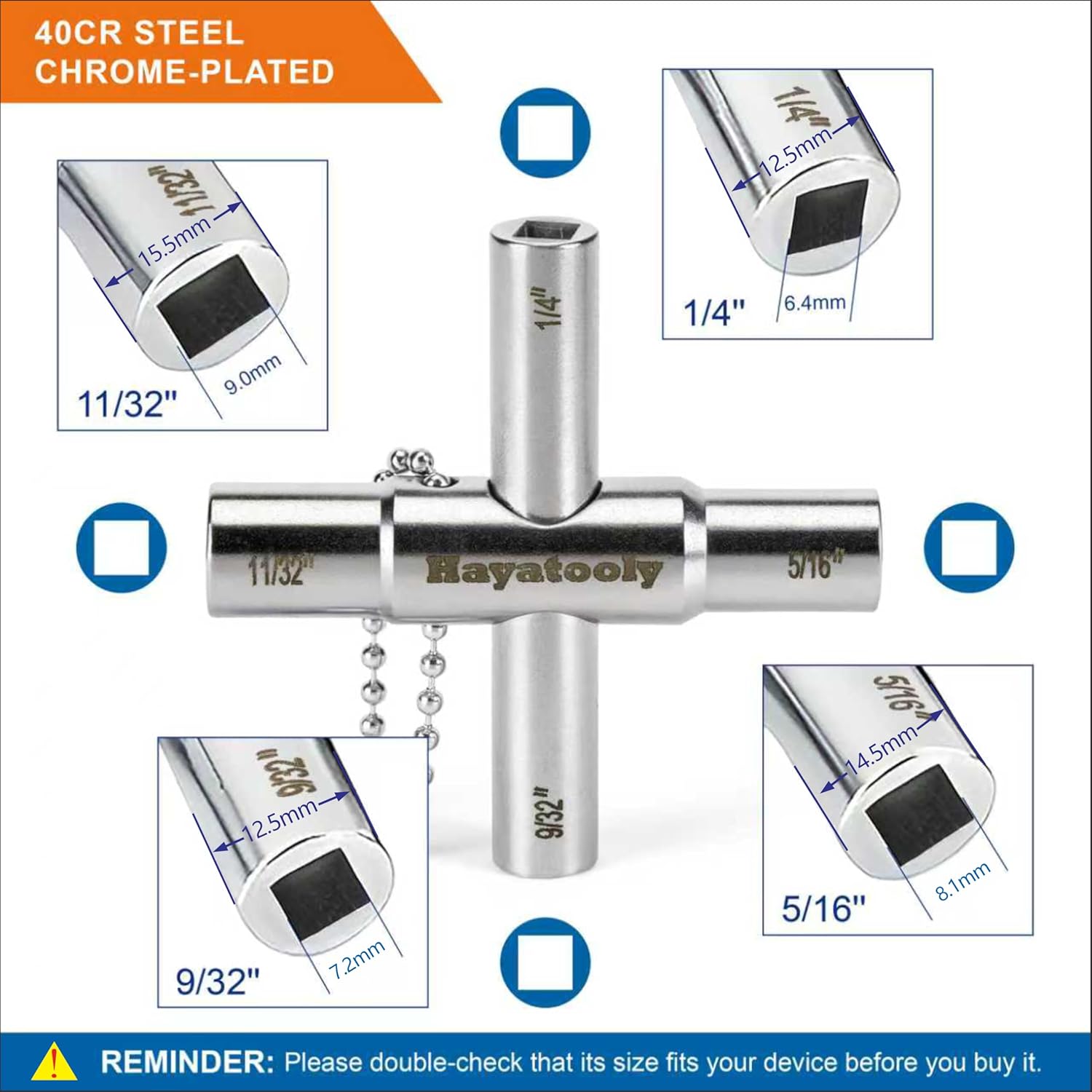 40CR STEEL
CHROME-PLATED

11/32"
15.5mm
9.0mm
11/32"

1/4"
12.5mm
6.4mm
1/4"

1/4"
11/32"
Hayatooly
5/16"
9/32"

9/32"
12.5mm
7.2mm
9/32"

5/16"
14.5mm
8.1mm
5/16"

REMINDER: Please double-check that its size fits your device before you buy it.