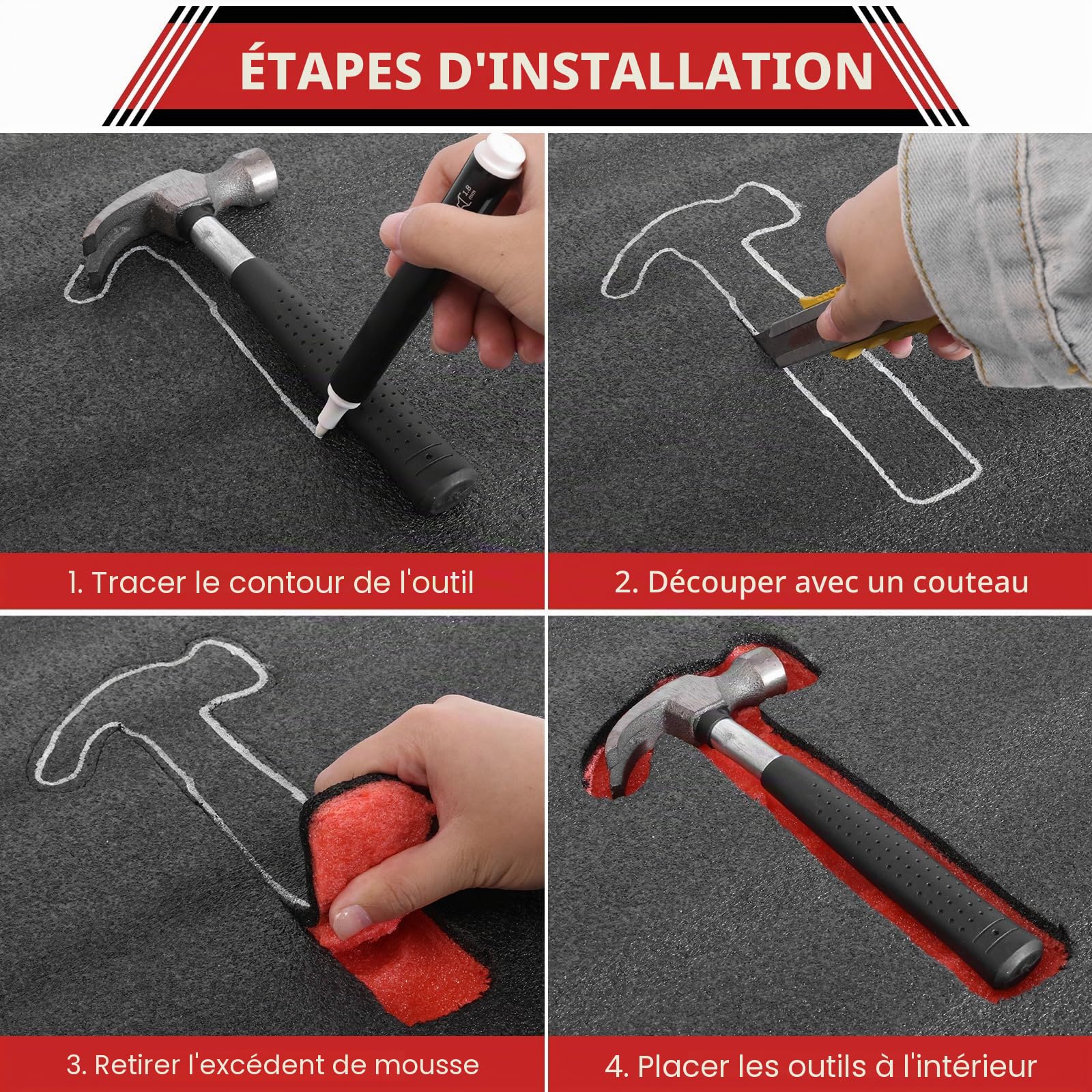 ÉTAPES D'INSTALLATION

1.8 mm

1. Tracer le contour de l'outil

2. Découper avec un couteau

3. Retirer l'excédent de mousse

4. Placer les outils à l'intérieur