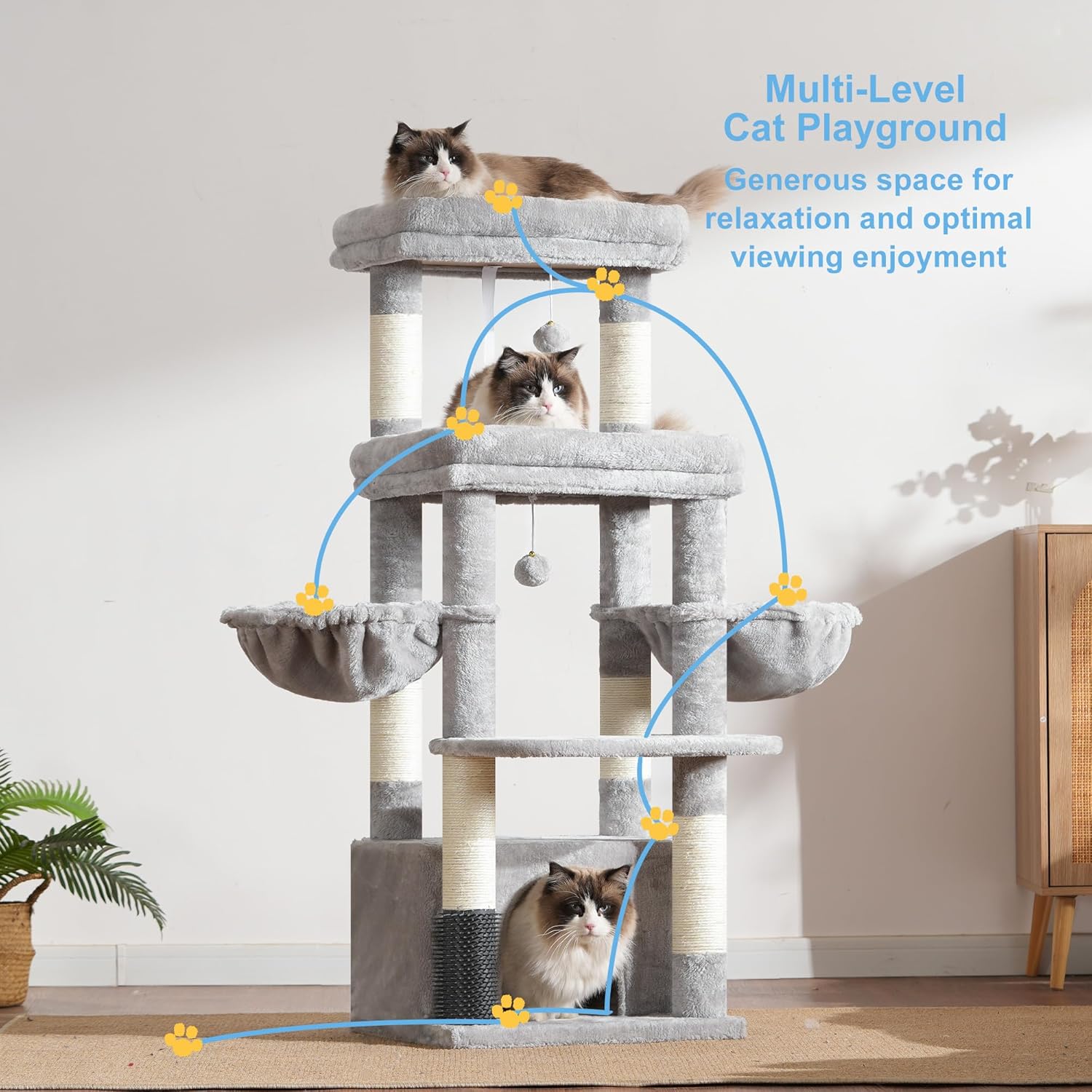 Multi-Level Cat Playground

Generous space for relaxation and optimal viewing enjoyment