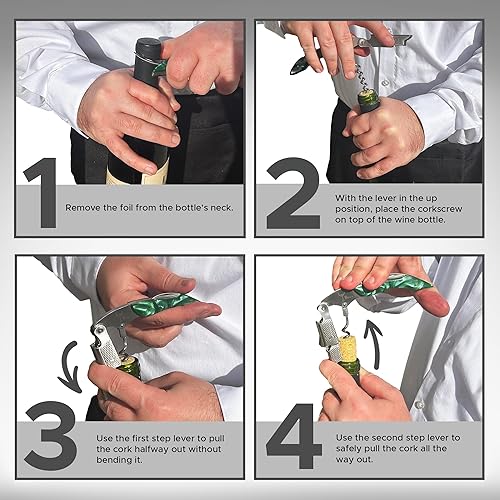 1
Remove the foil from the bottle's neck.

2
With the lever in the up position, place the corkscrew on top of the wine bottle.

3
Use the first step lever to pull the cork halfway out without bending it.

4
Use the second step lever to safely pull the cork all the way out.