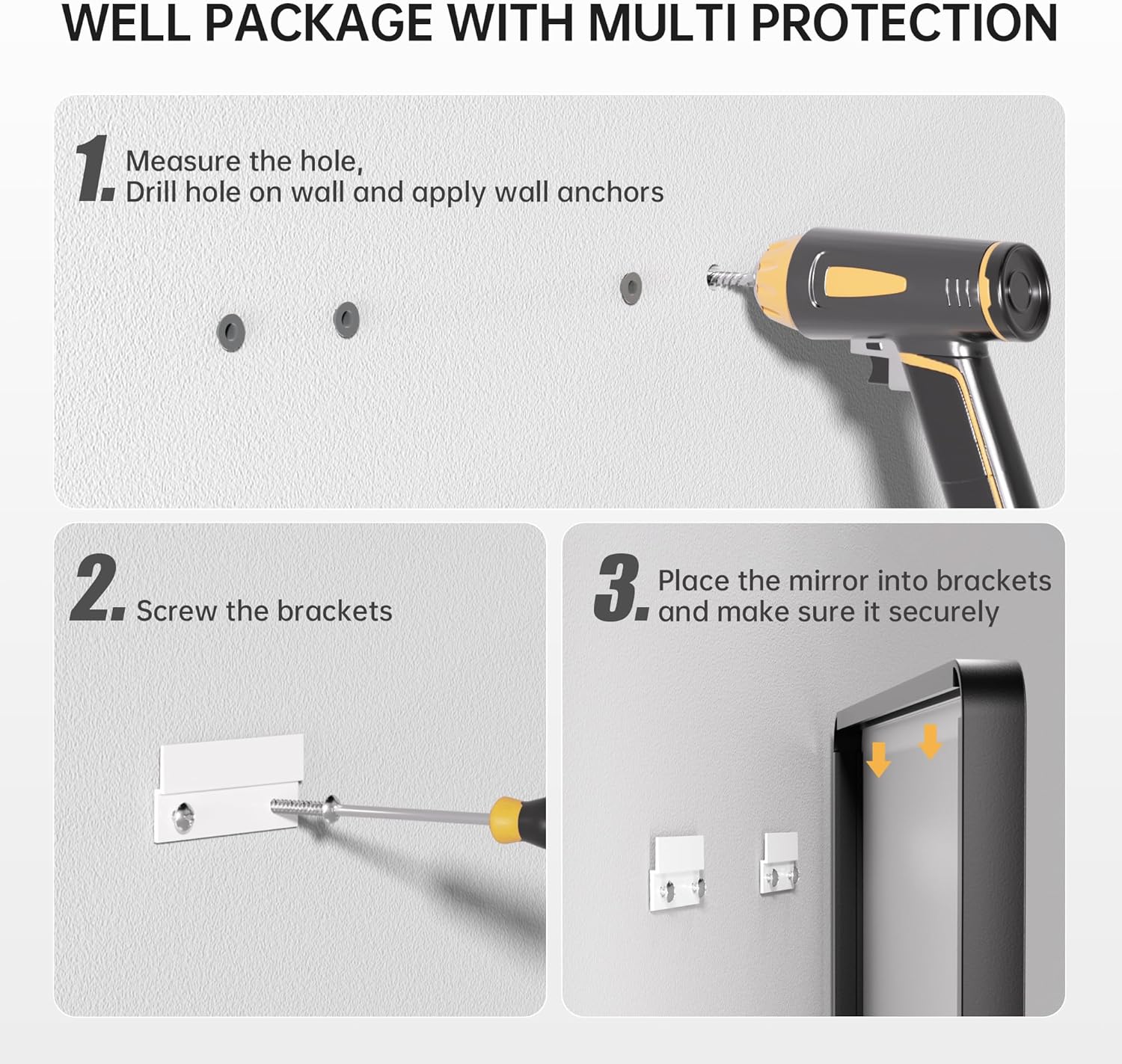 WELL PACKAGE WITH MULTI PROTECTION

1. Measure the hole,
Drill hole on wall and apply wall anchors

2. Screw the brackets

3. Place the mirror into brackets
and make sure it securely