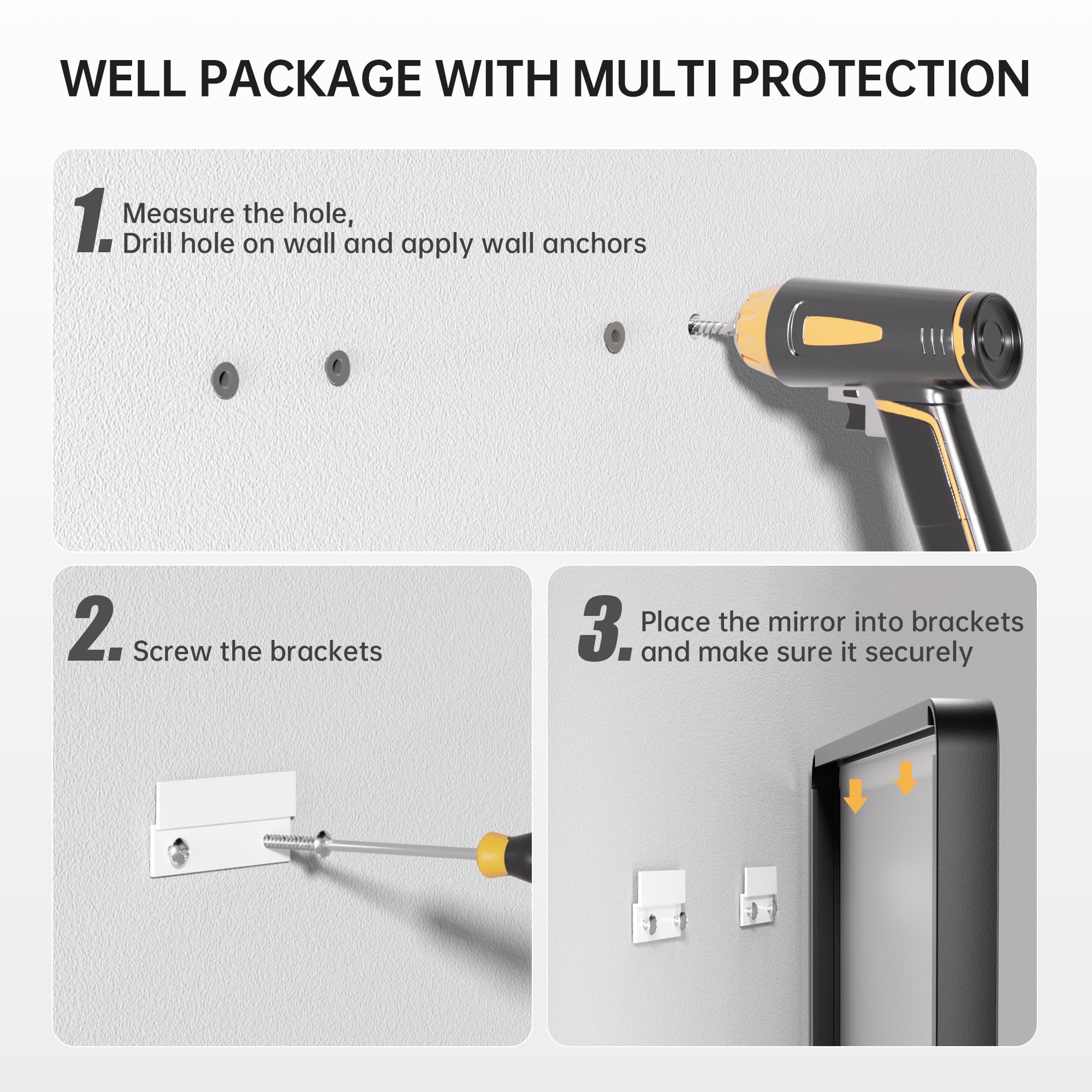 WELL PACKAGE WITH MULTI PROTECTION

1. Measure the hole,
Drill hole on wall and apply wall anchors

2. Screw the brackets

3. Place the mirror into brackets and make sure it securely