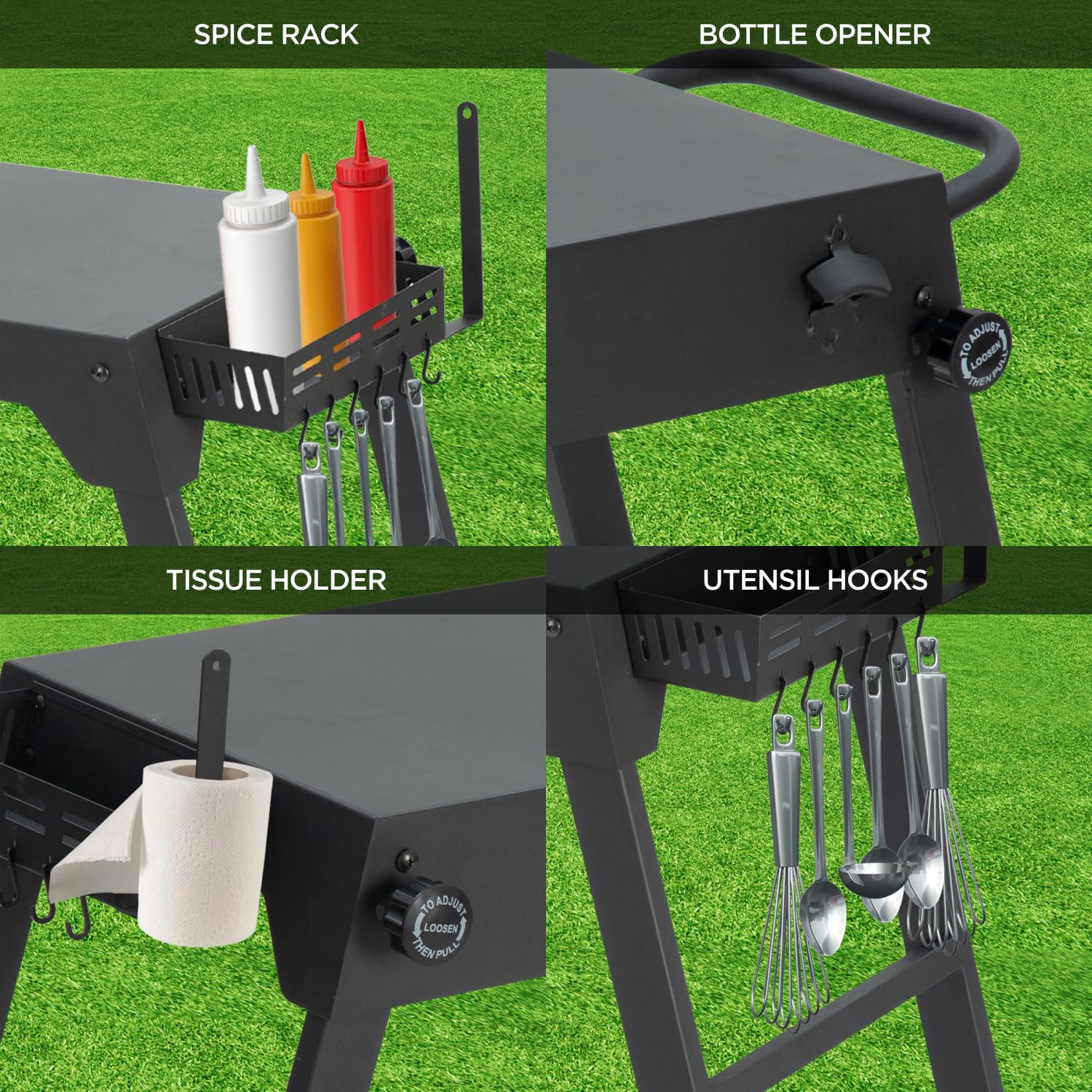 SPICE RACK

BOTTLE OPENER

TO ADJUST LOOSEN THEN PULL

TISSUE HOLDER

TO ADJUST LOOSEN THEN PULL

UTENSIL HOOKS