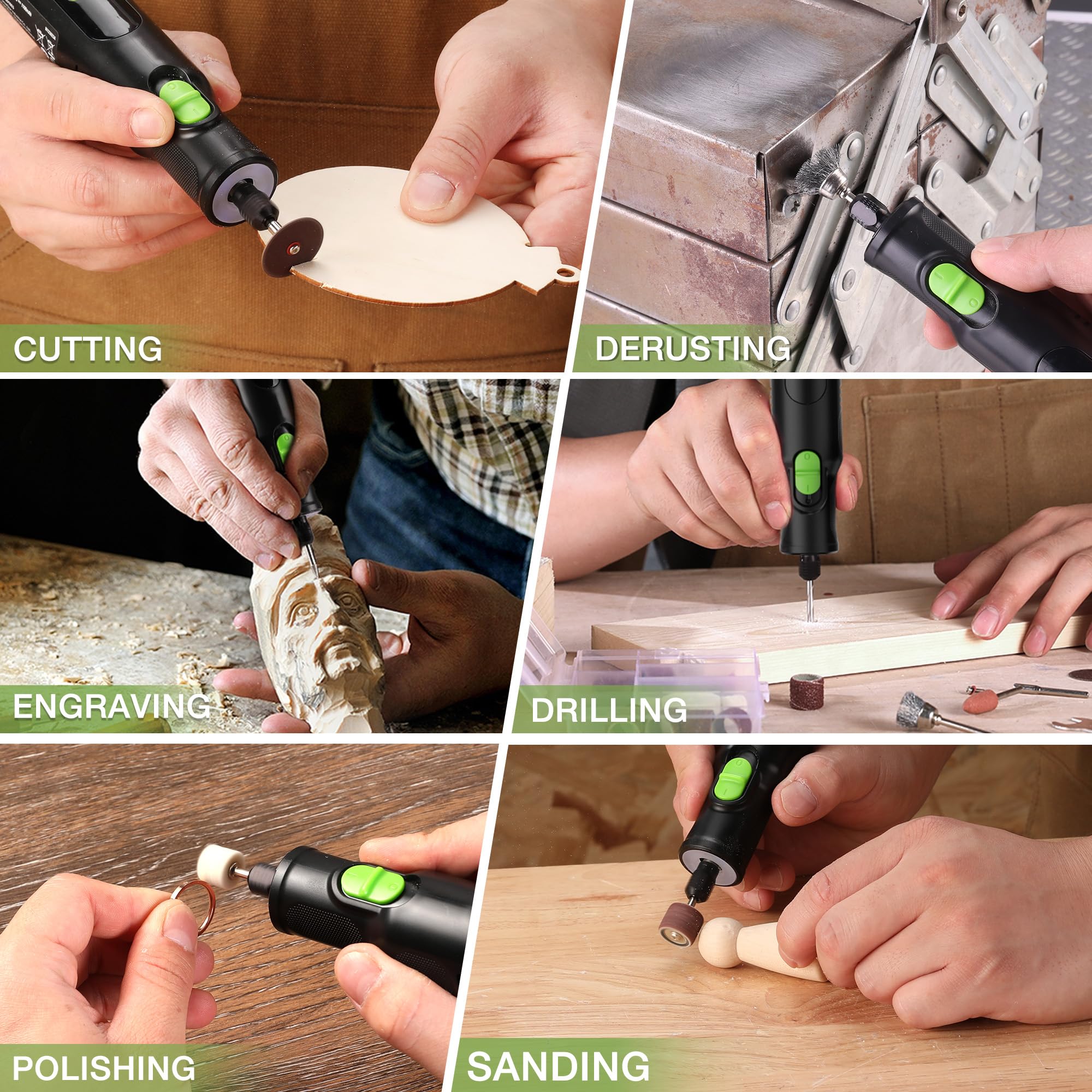 CUTTING

DERUSTING

ENGRAVING

DRILLING

POLISHING

SANDING