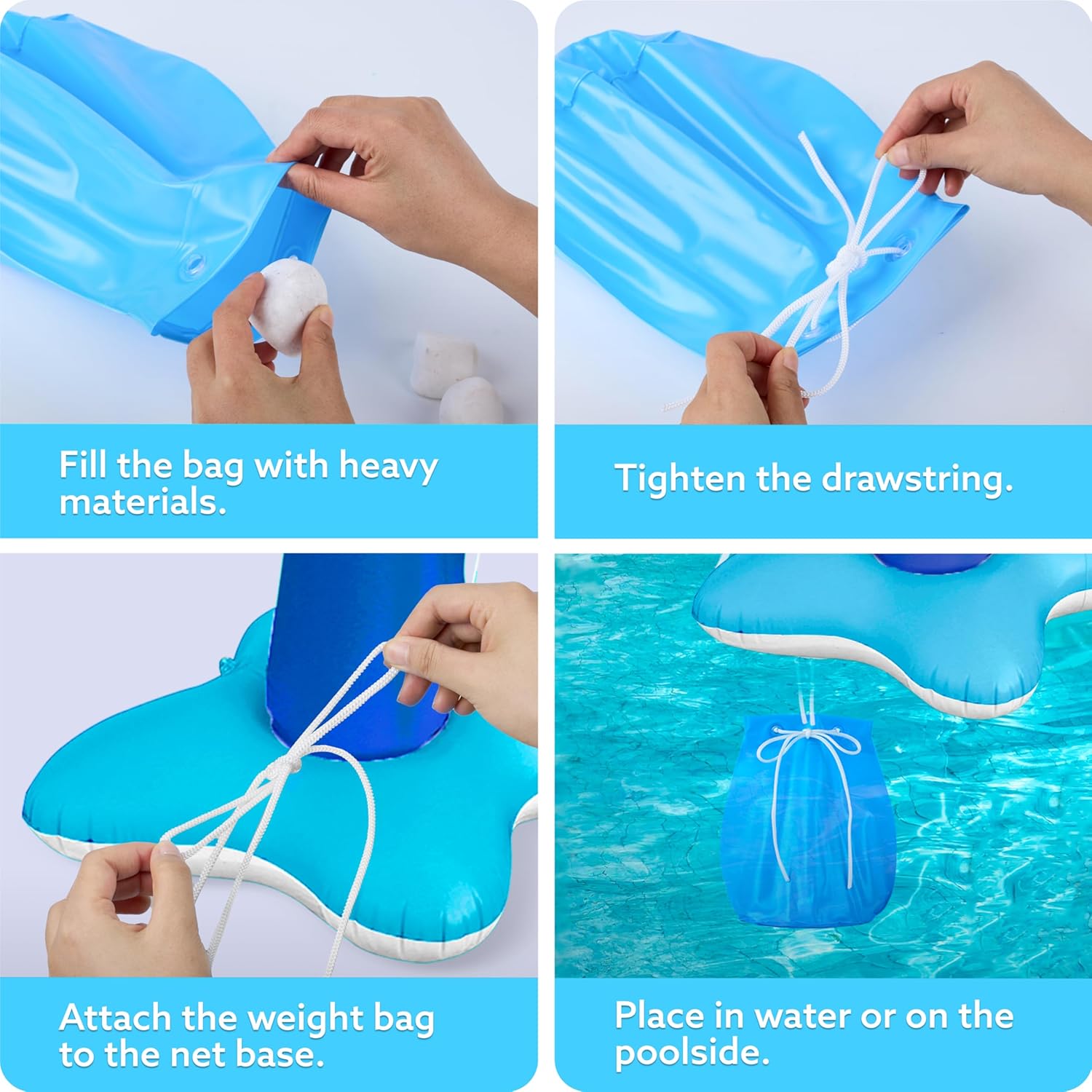 Fill the bag with heavy materials.

Tighten the drawstring.

Attach the weight bag to the net base.

Place in water or on the poolside.