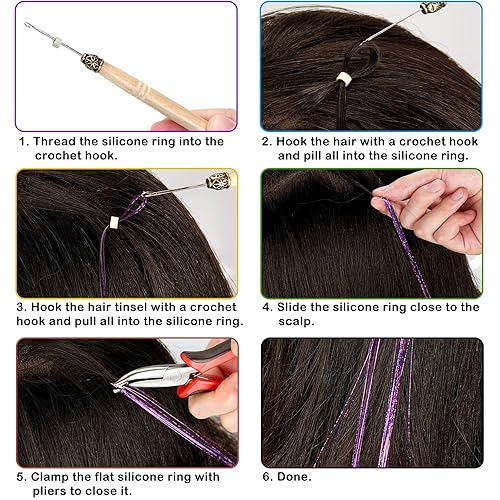 1. Thread the silicone ring into the crochet hook.

2. Hook the hair with a crochet hook and pill all into the silicone ring.

3. Hook the hair tinsel with a crochet hook and pull all into the silicone ring.

4. Slide the silicone ring close to the scalp.

5. Clamp the flat silicone ring with pliers to close it.

6. Done.