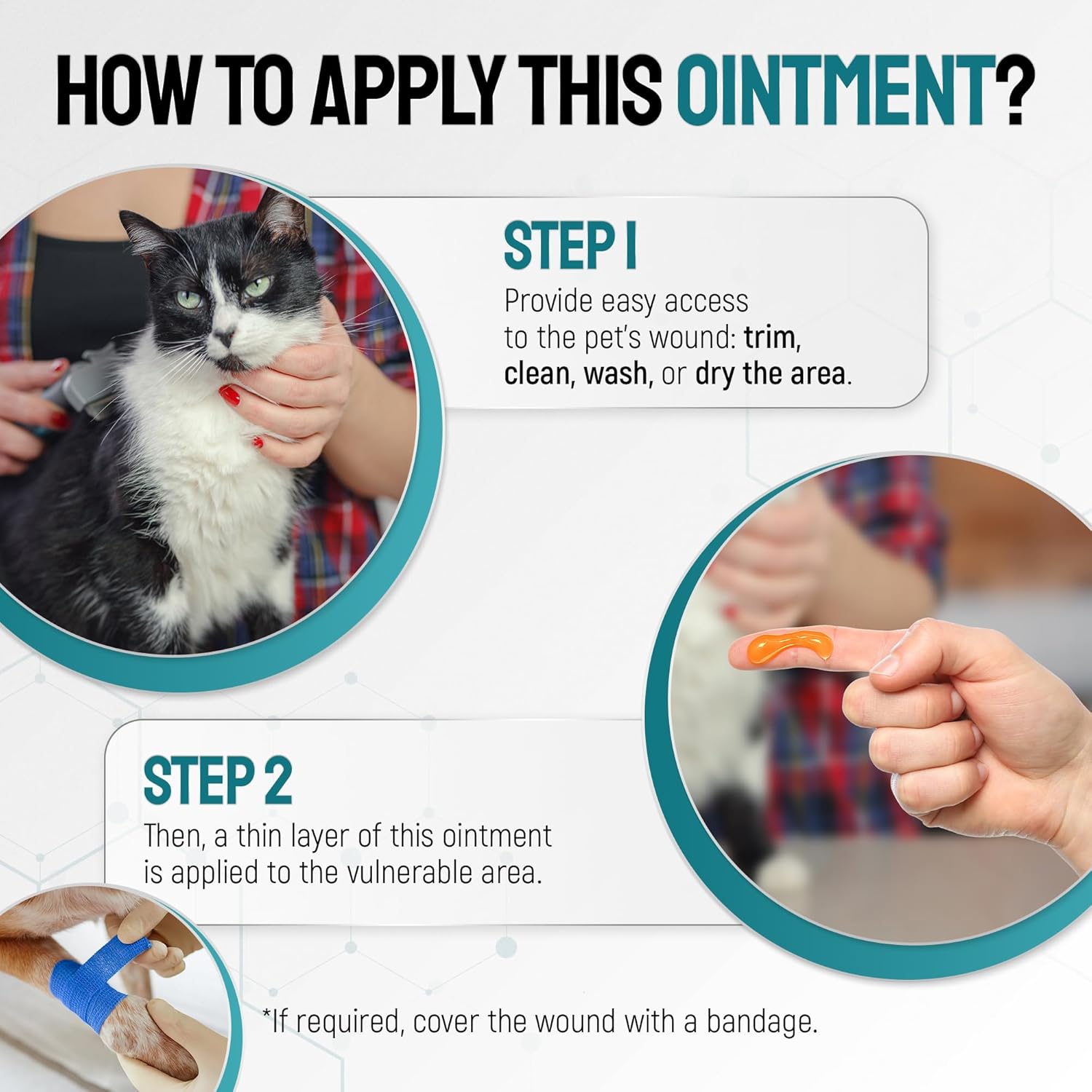 HOW TO APPLY THIS OINTMENT?

STEP 1
Provide easy access to the pet's wound: trim, clean, wash, or dry the area.

STEP 2
Then, a thin layer of this ointment is applied to the vulnerable area.

*If required, cover the wound with a bandage.