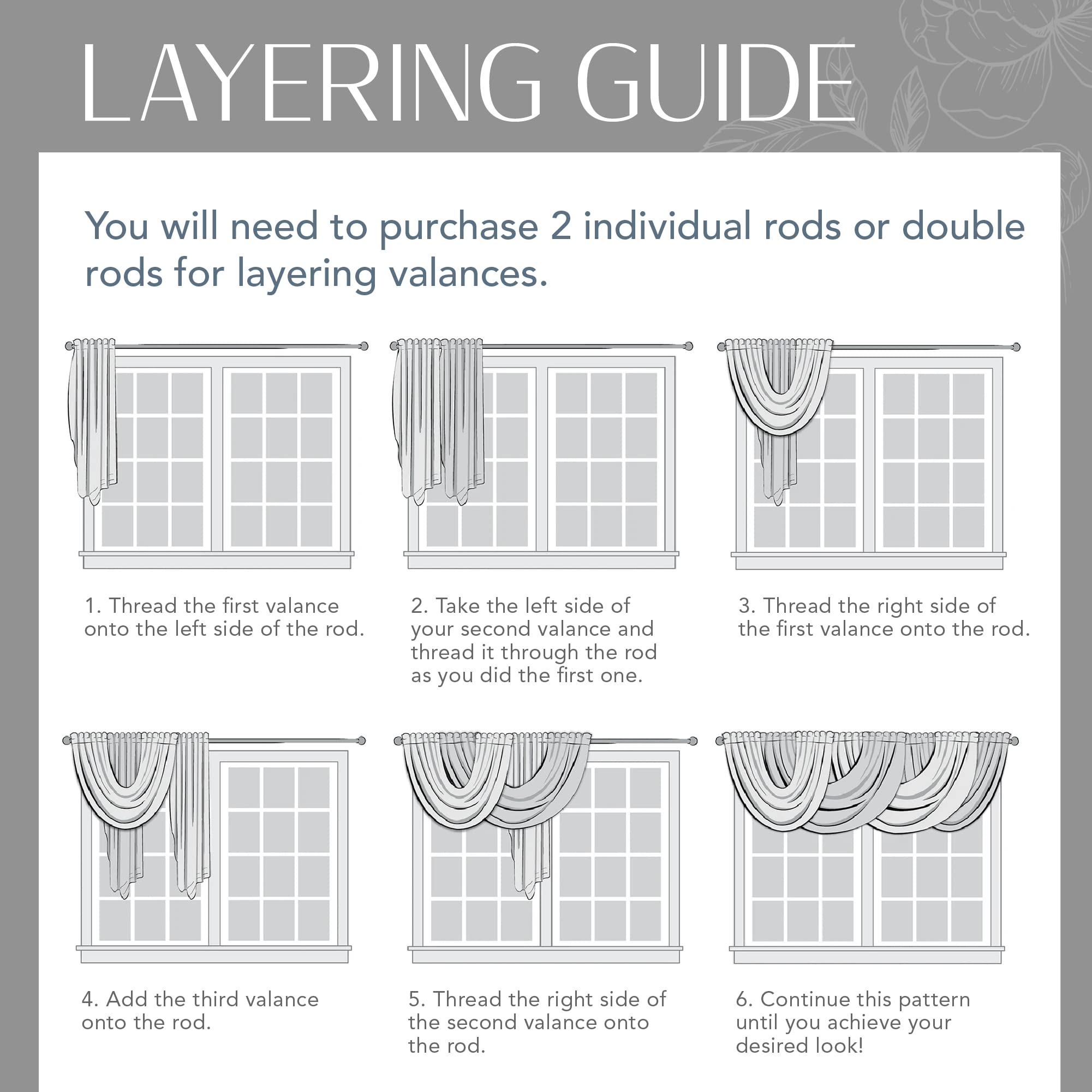 LAYERING GUIDE

You will need to purchase 2 individual rods or double rods for layering valances.

1. Thread the first valance onto the left side of the rod.

2. Take the left side of your second valance and thread it through the rod as you did the first one.

3. Thread the right side of the first valance onto the rod.

4. Add the third valance onto the rod.

5. Thread the right side of the second valance onto the rod.

6. Continue this pattern until you achieve your desired look!