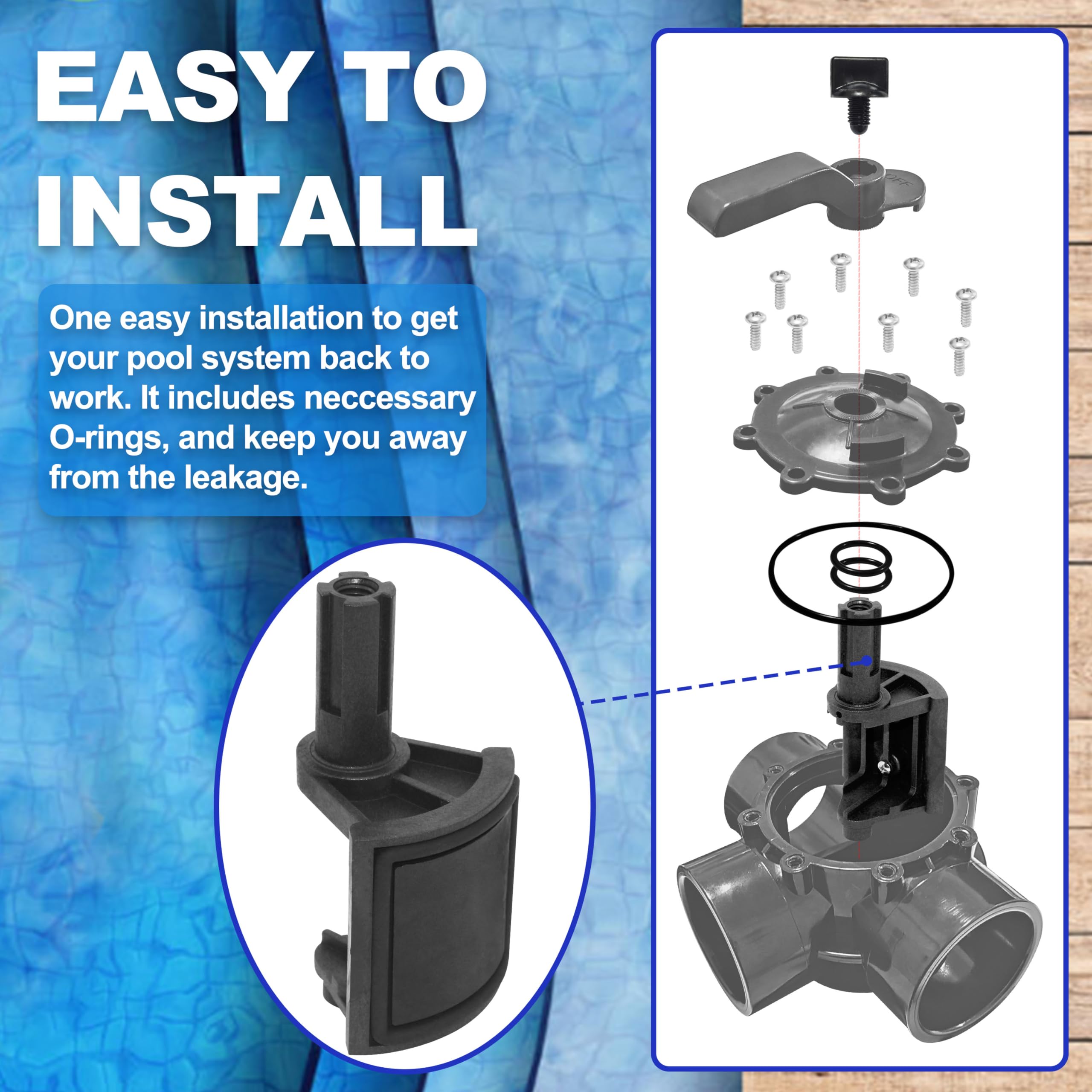 EASY TO INSTALL

One easy installation to get your pool system back to work. It includes neccessary O-rings, and keep you away from the leakage.

OFF