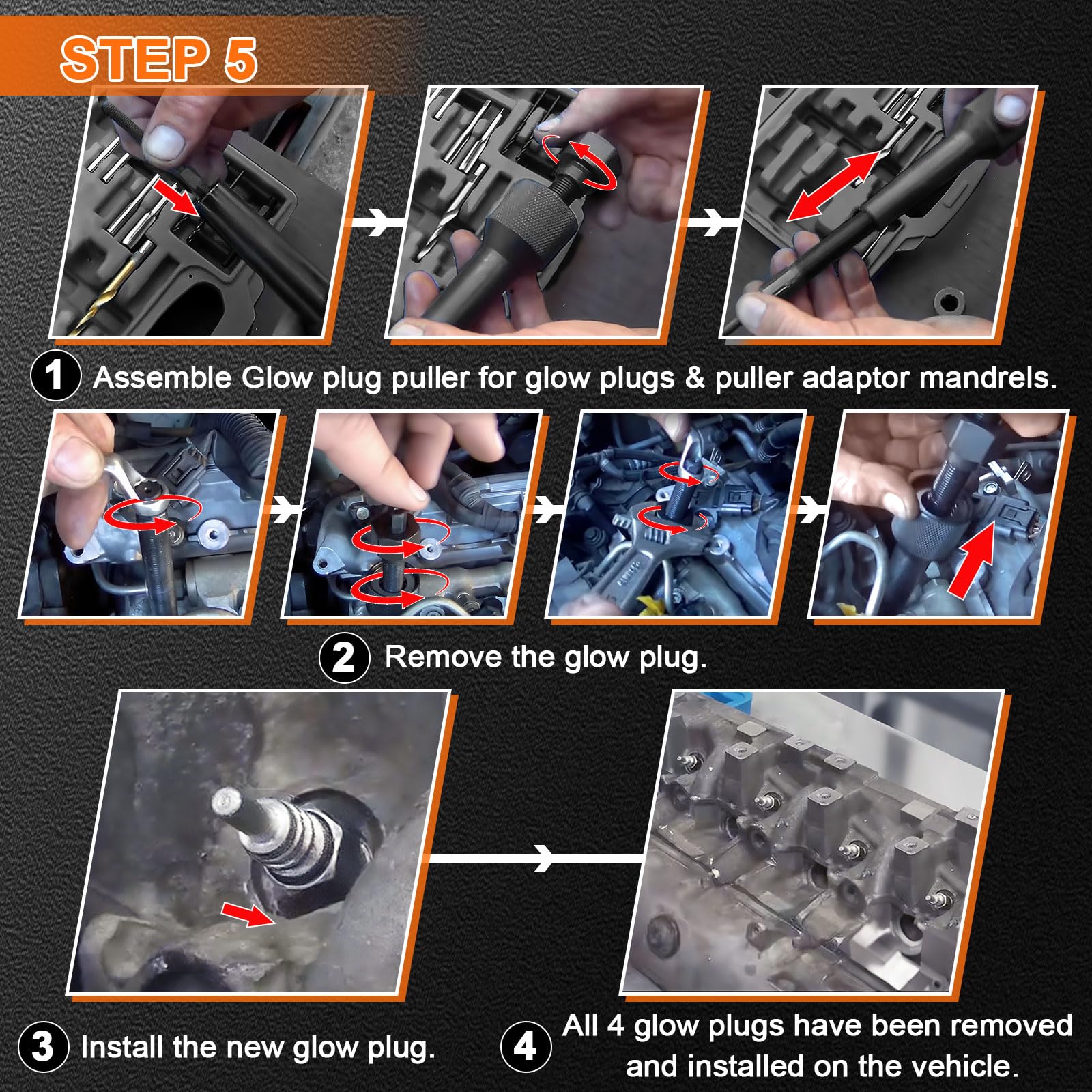 STEP 5

1 Assemble Glow plug puller for glow plugs & puller adaptor mandrels.

2 Remove the glow plug.

3 Install the new glow plug.

4 All 4 glow plugs have been removed and installed on the vehicle.