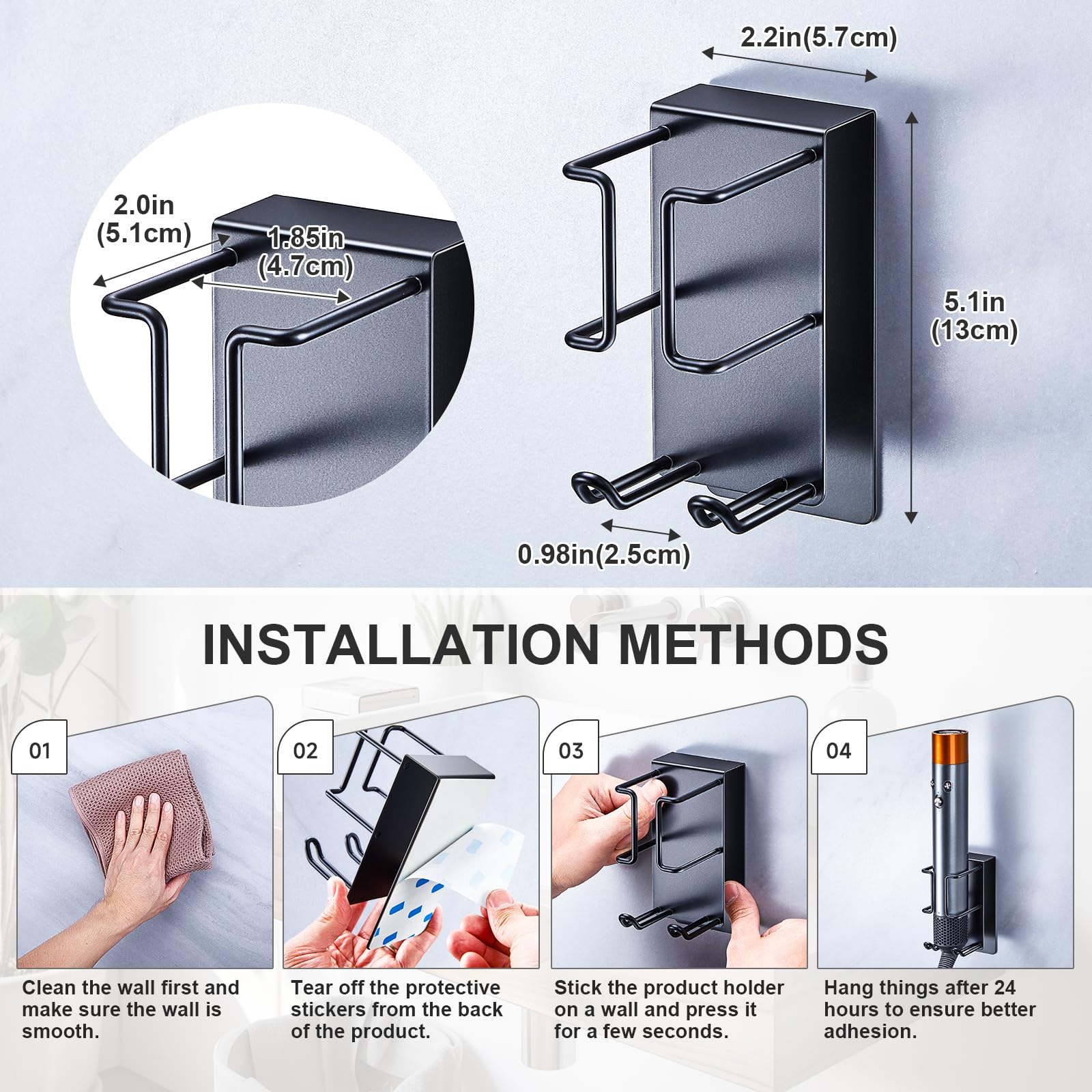 2.0in (5.1cm)

1.85in (4.7cm)

2.2in(5.7cm)

5.1in (13cm)

0.98in(2.5cm)

INSTALLATION METHODS

01

Clean the wall first and make sure the wall is smooth.

02

Tear off the protective stickers from the back of the product.

03

Stick the product holder on a wall and press it for a few seconds.

04

Hang things after 24 hours to ensure better adhesion.