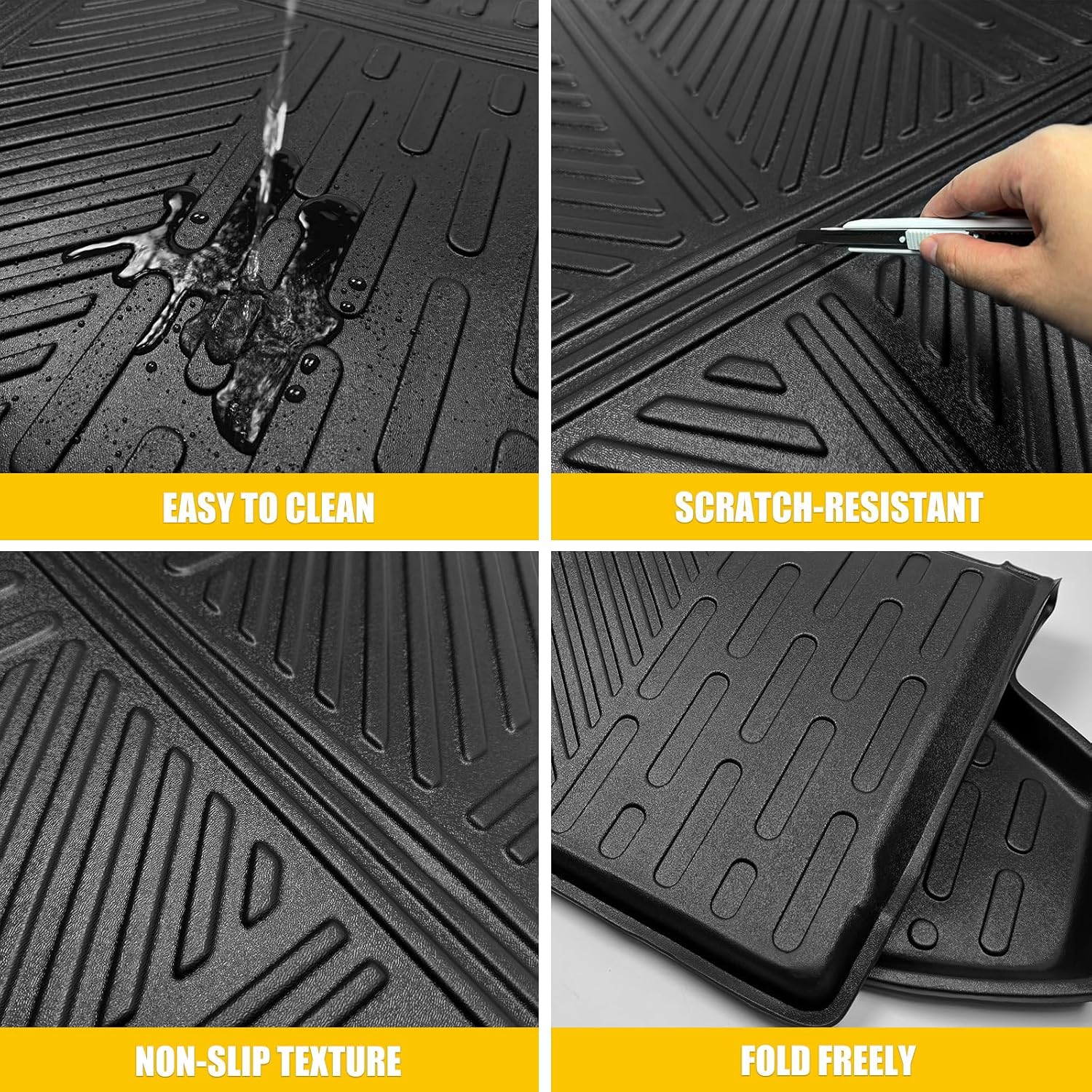 EASY TO CLEAN

SCRATCH-RESISTANT

NON-SLIP TEXTURE

FOLD FREELY