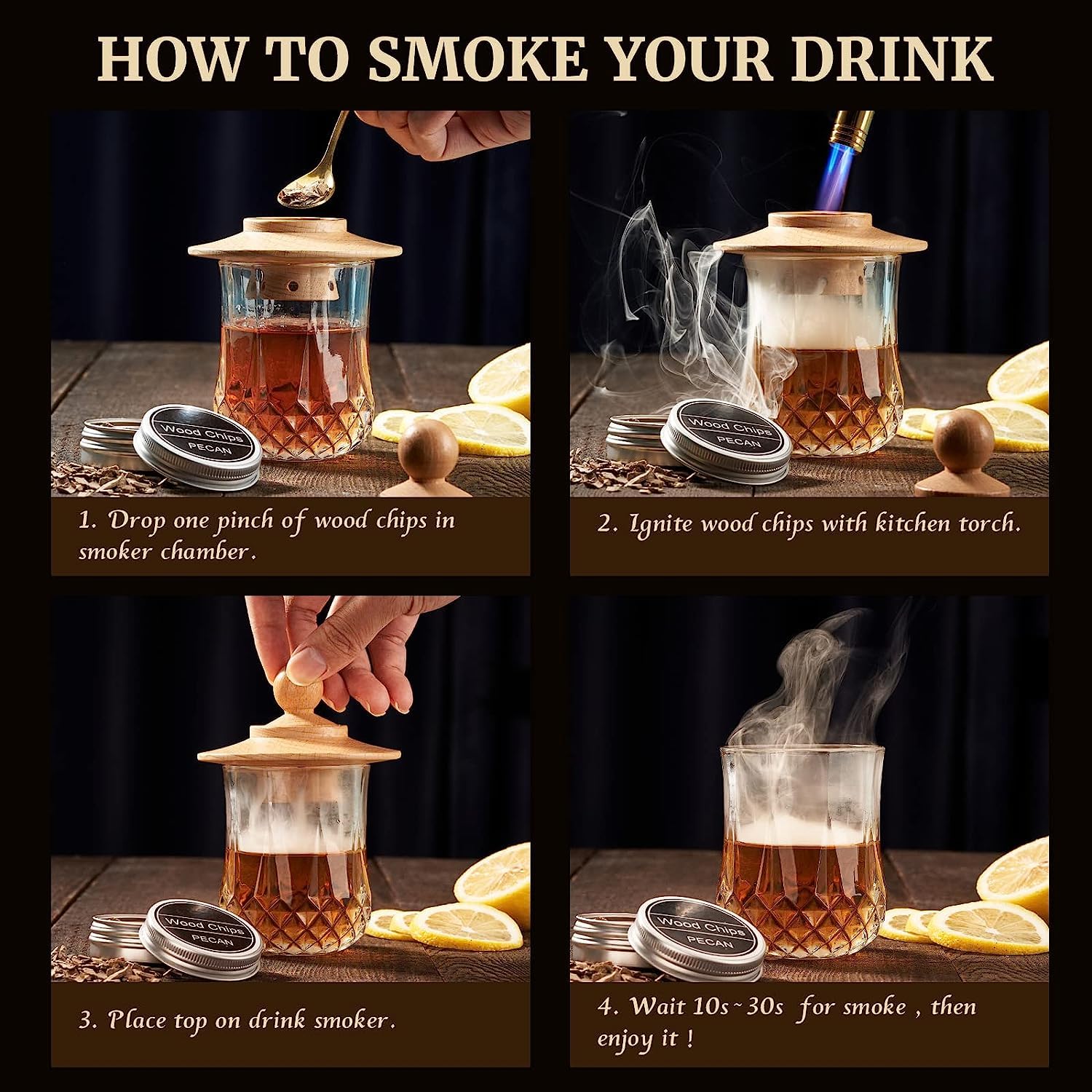 HOW TO SMOKE YOUR DRINK

Wood Chips
PECAN

1. Drop one pinch of wood chips in smoker chamber.

Wood Chips
PECAN

2. Ignite wood chips with kitchen torch.

Wood Chips
PECAN

3. Place top on drink smoker.

Wood Chips
PECAN

4. Wait 10s~30s for smoke , then enjoy it !