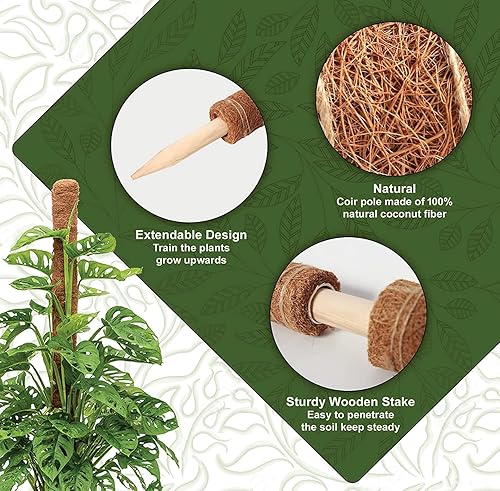 Natural
Coir pole made of 100% natural coconut fiber

Extendable Design
Train the plants grow upwards

Sturdy Wooden Stake
Easy to penetrate the soil keep steady