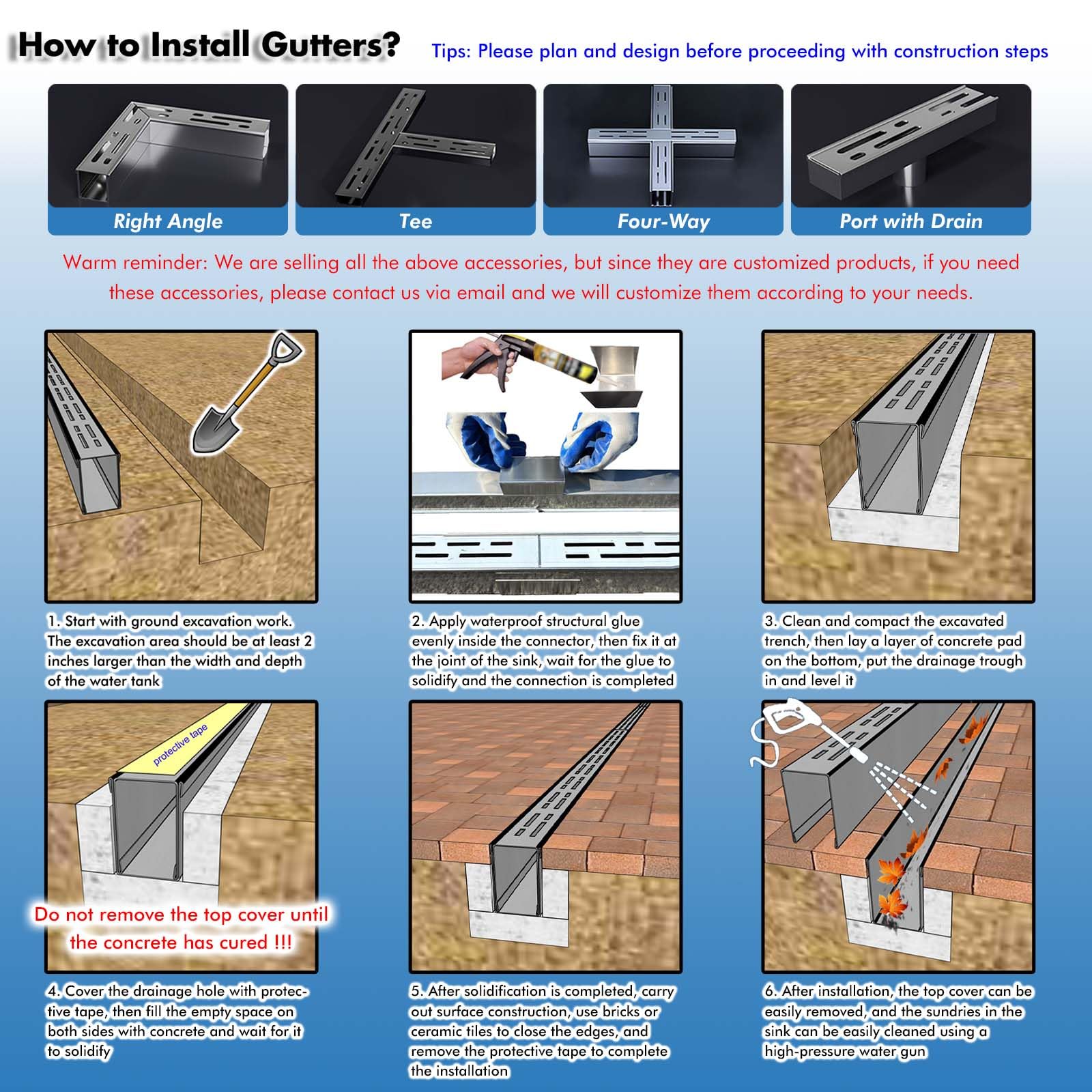 How to Install Gutters?

Tips: Please plan and design before proceeding with construction steps

Right Angle

Tee

Four-Way

Port with Drain

Warm reminder: We are selling all the above accessories, but since they are customized products, if you need these accessories, please contact us via email and we will customize them according to your needs.

1. Start with ground excavation work. The excavation area should be at least 2 inches larger than the width and depth of the water tank

2. Apply waterproof structural glue evenly inside the connector, then fix it at the joint of the sink, wait for the glue to solidify and the connection is completed

3. Clean and compact the excavated trench, then lay a layer of concrete pad on the bottom, put the drainage trough in and level it

protective tape

Do not remove the top cover until the concrete has cured !!!

4. Cover the drainage hole with protective tape, then fill the empty space on both sides with concrete and wait for it to solidify

5. After solidification is completed, carry out surface construction, use bricks or ceramic tiles to close the edges, and remove the protective tape to complete the installation

6. After installation, the top cover can be easily removed, and the sundries in the sink can be easily cleaned using a high-pressure water gun