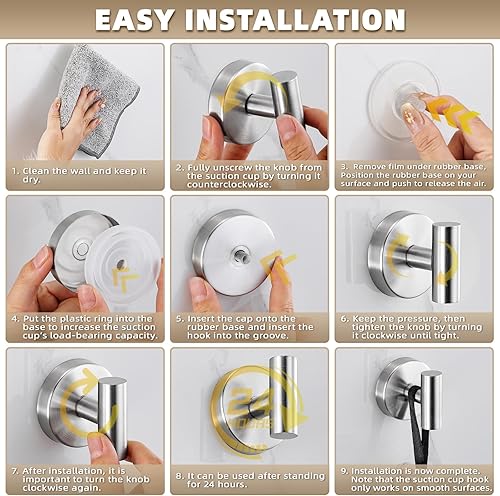 EASY INSTALLATION

1. Clean the wall and keep it dry.

2. Fully unscrew the knob from the suction cup by turning it counterclockwise.

3. Remove film under rubber base, Position the rubber base on your surface and push to release the air.

4. Put the plastic ring into the base to increase the suction cup's load-bearing capacity.

5. Insert the cap onto the rubber base and insert the hook into the groove.

6. Keep the pressure, then tighten the knob by turning it clockwise until tight.

7. After installation, it is important to turn the knob clockwise again.

24 HOURS

8. It can be used after standing for 24 hours.

9. Installation is now complete. Note that the suction cup hook only works on smooth surfaces.