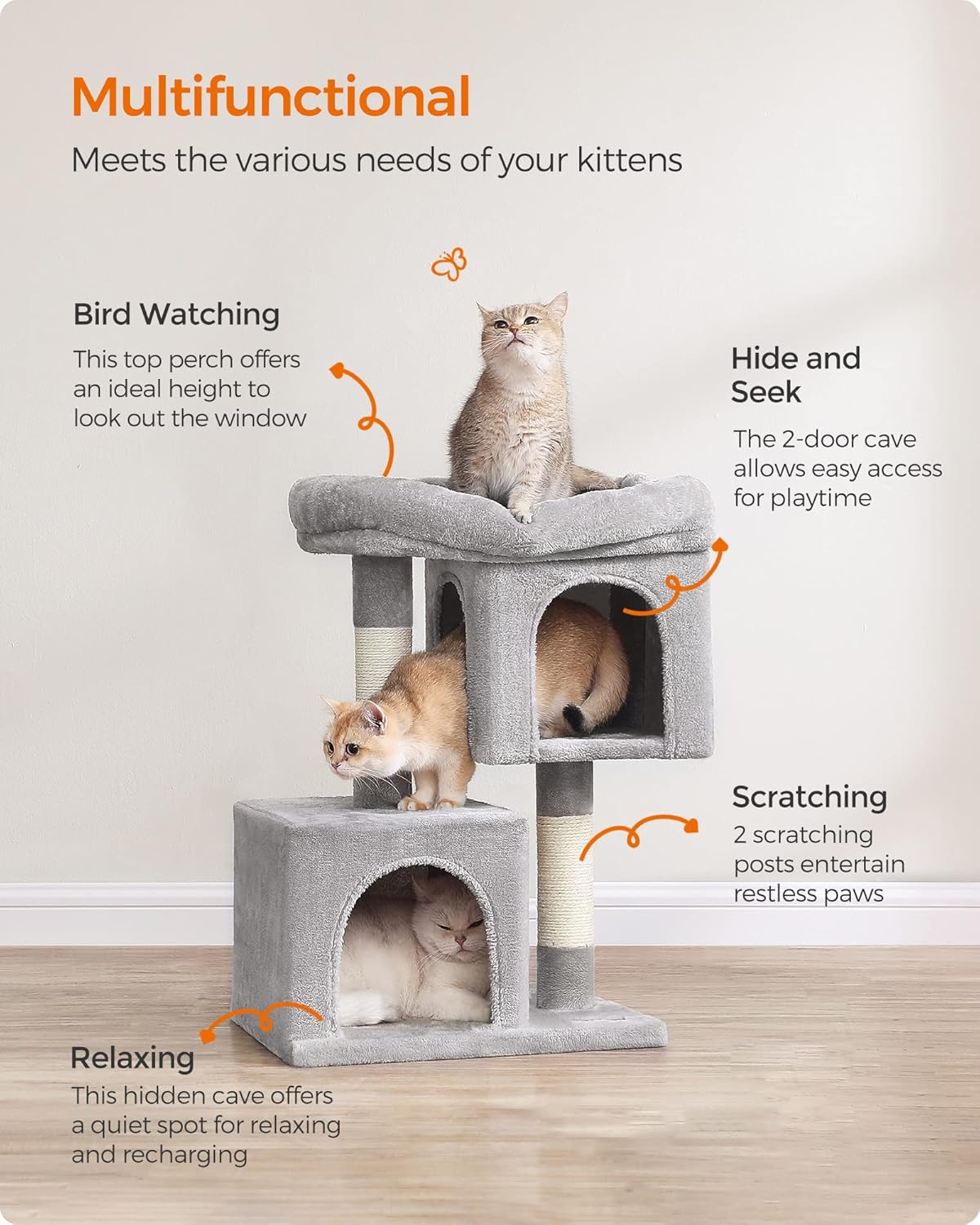 Multifunctional
Meets the various needs of your kittens

Bird Watching
This top perch offers an ideal height to look out the window

Hide and Seek
The 2-door cave allows easy access for playtime

Scratching
2 scratching posts entertain restless paws

Relaxing
This hidden cave offers a quiet spot for relaxing and recharging