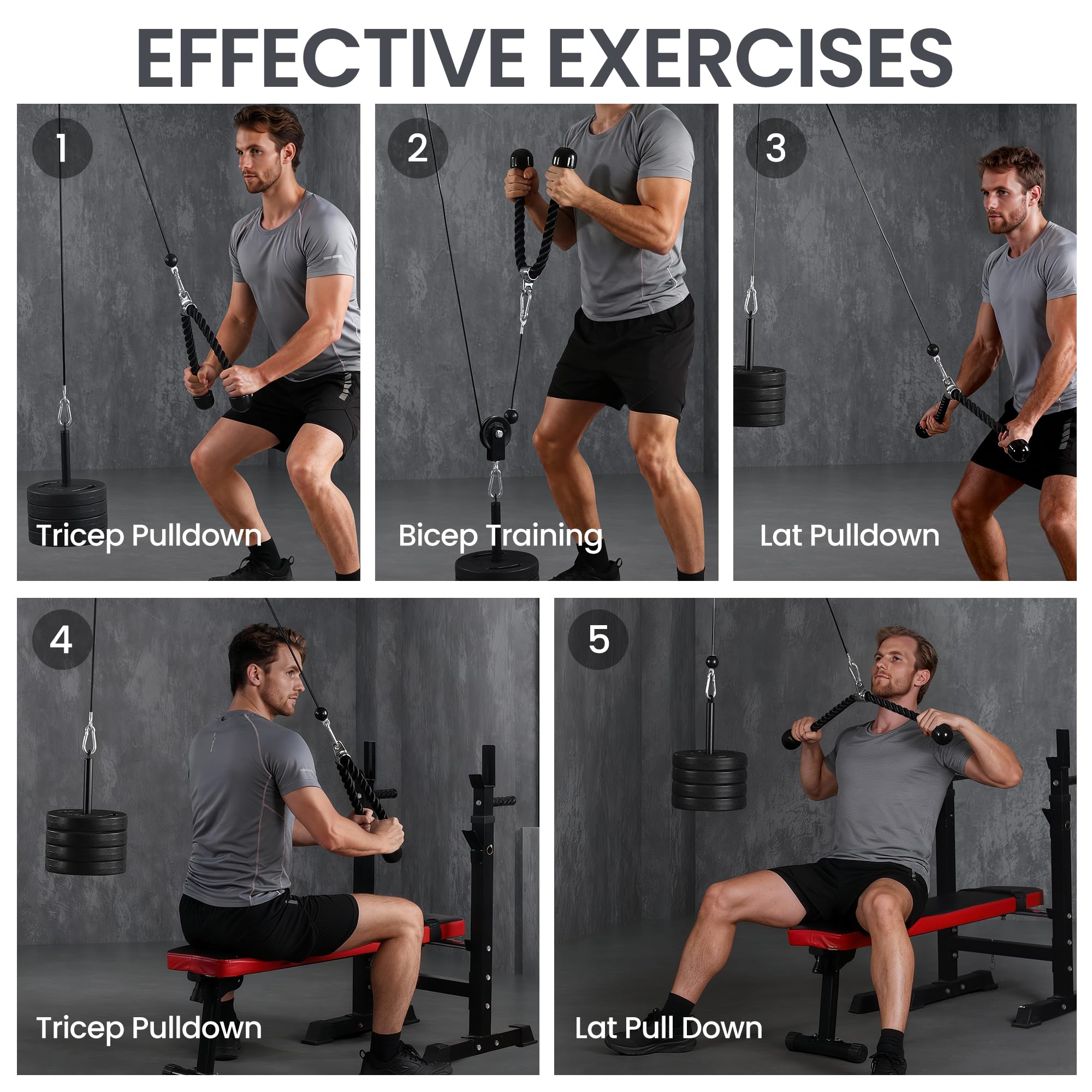 EFFECTIVE EXERCISES

1

Tricep Pulldown

2

Bicep Training

3

Lat Pulldown

4

Tricep Pulldown

5

Lat Pull Down