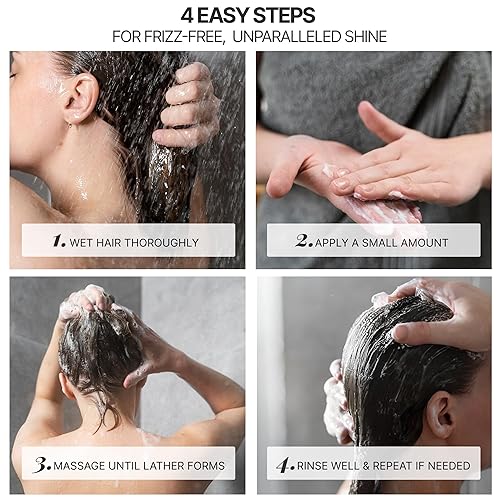 4 EASY STEPS
FOR FRIZZ-FREE, UNPARALLELED SHINE

1. WET HAIR THOROUGHLY

2. APPLY A SMALL AMOUNT

3. MASSAGE UNTIL LATHER FORMS

4. RINSE WELL & REPEAT IF NEEDED