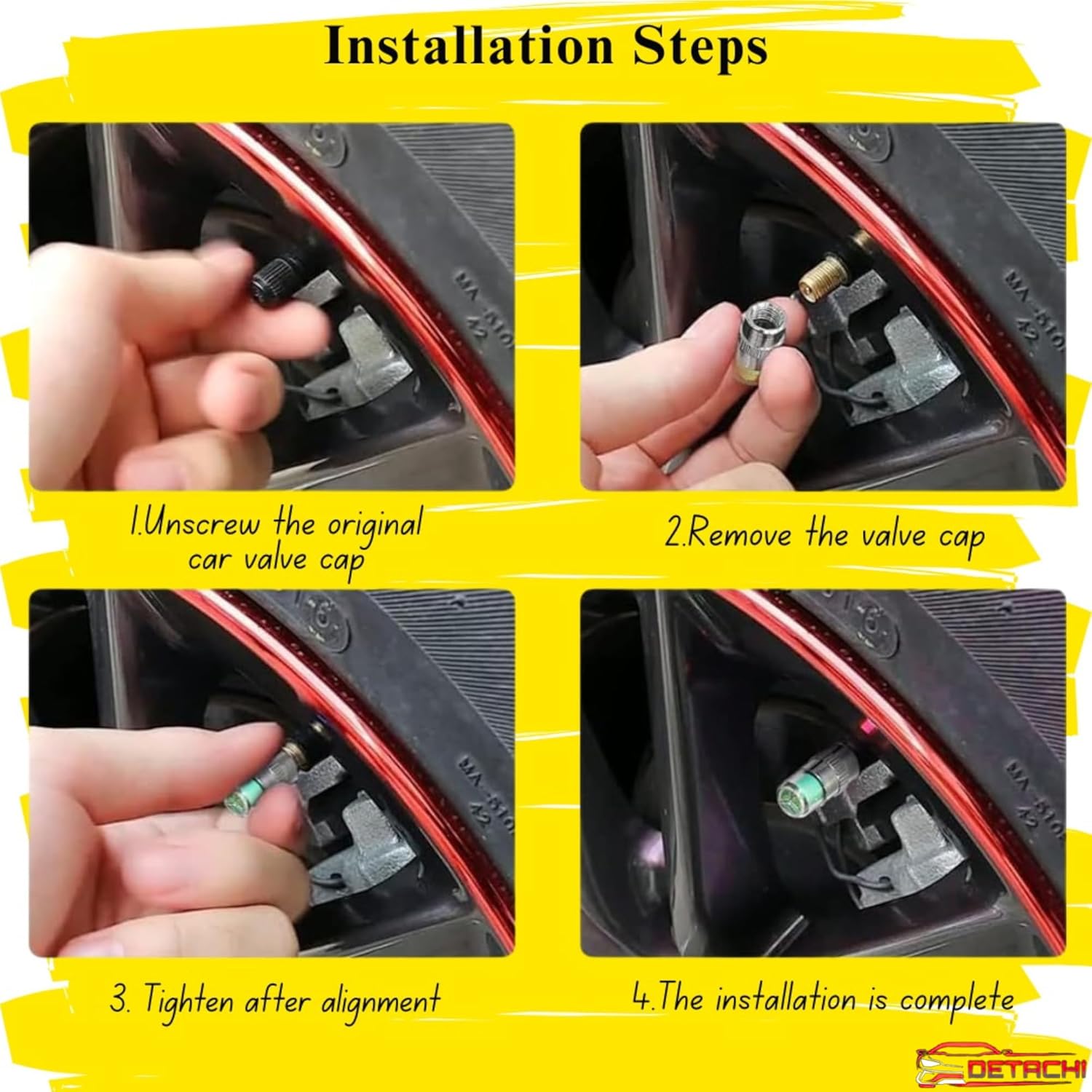 Installation Steps

1.Unscrew the original car valve cap

2.Remove the valve cap

3. Tighten after alignment

4.The installation is complete

DETACHI