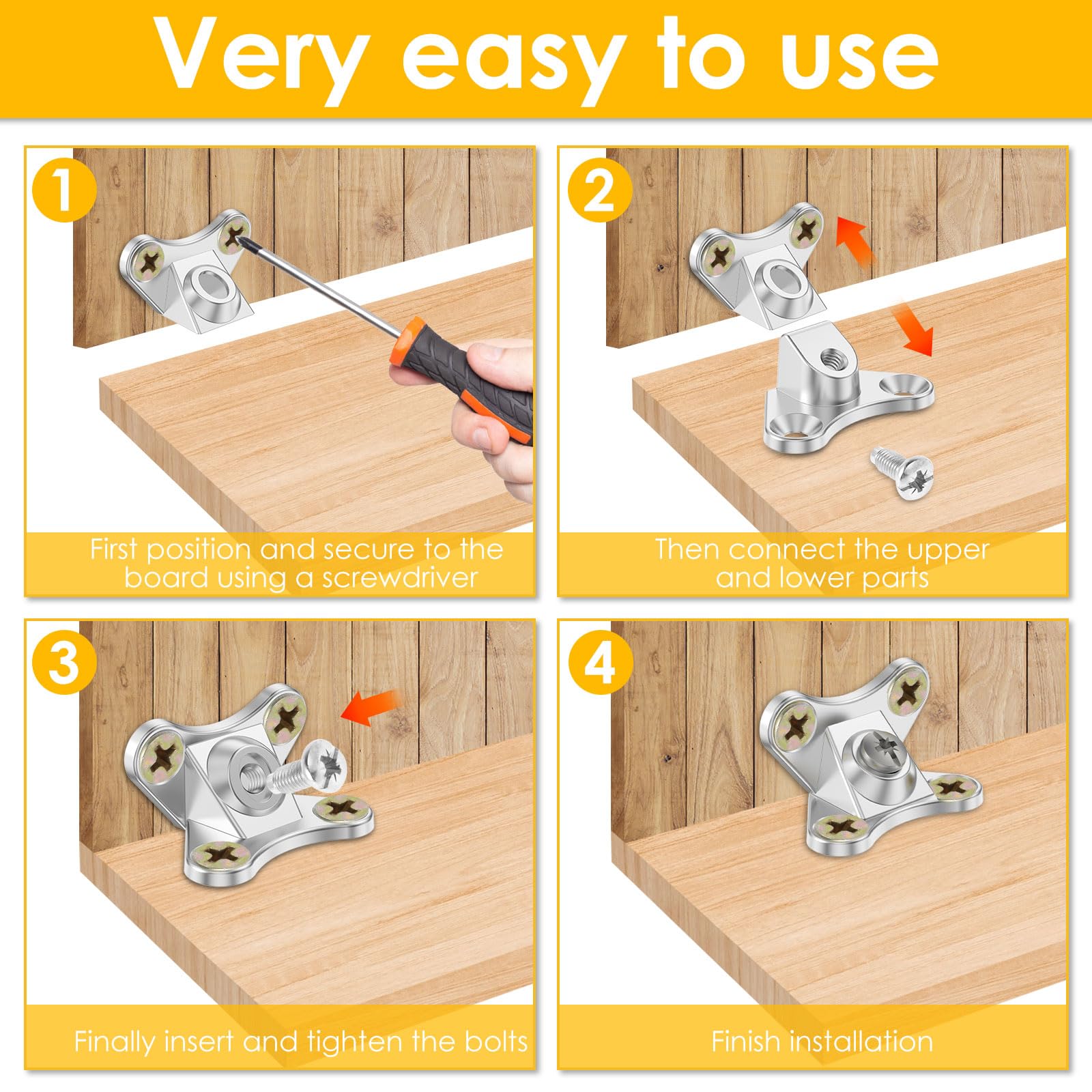 Very easy to use

1

First position and secure to the board using a screwdriver

2

Then connect the upper and lower parts

3

Finally insert and tighten the bolts

4

Finish installation