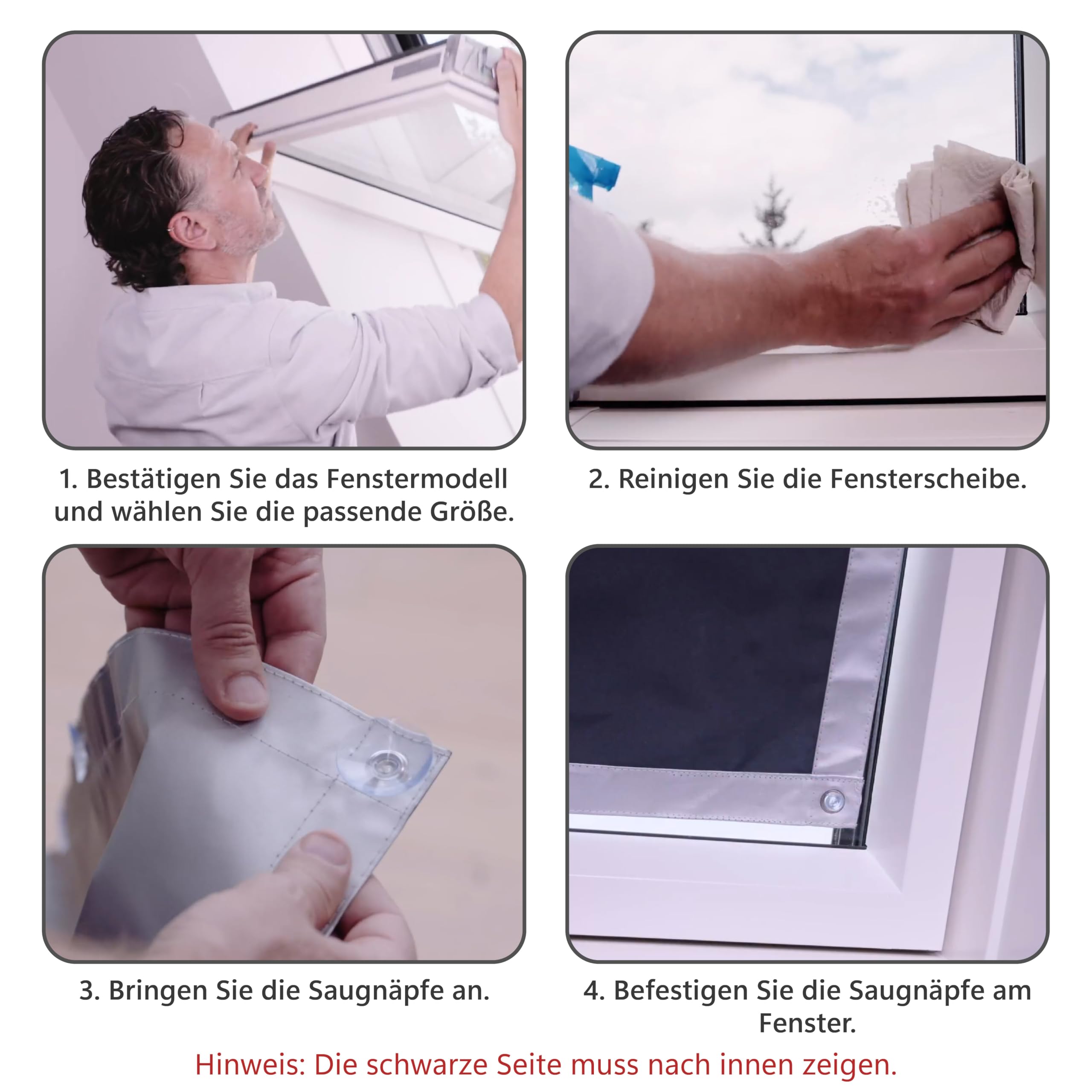 1. Bestätigen Sie das Fenstermodell und wählen Sie die passende Größe.

2. Reinigen Sie die Fensterscheibe.

3. Bringen Sie die Saugnäpfe an.

4. Befestigen Sie die Saugnäpfe am Fenster.

Hinweis: Die schwarze Seite muss nach innen zeigen.