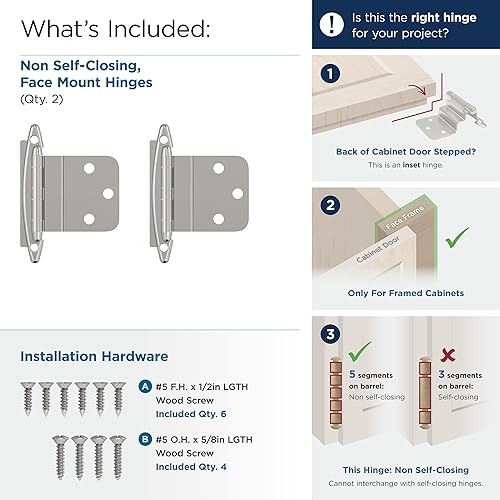 What's Included:

Non Self-Closing, Face Mount Hinges
(Qty. 2)

Installation Hardware

A #5 F.H. x 1/2in LGTH Wood Screw
Included Qty. 6

B #5 O.H. x 5/8in LGTH Wood Screw
Included Qty. 4

! Is this the right hinge for your project?

1

Back of Cabinet Door Stepped?
This is an inset hinge.

2

Face Frame
Cabinet Door

Only For Framed Cabinets

3

5 segments on barrel:
Non self-closing

3 segments on barrel:
Self-closing

This Hinge: Non Self-Closing
Cannot interchange with self-closing hinges.