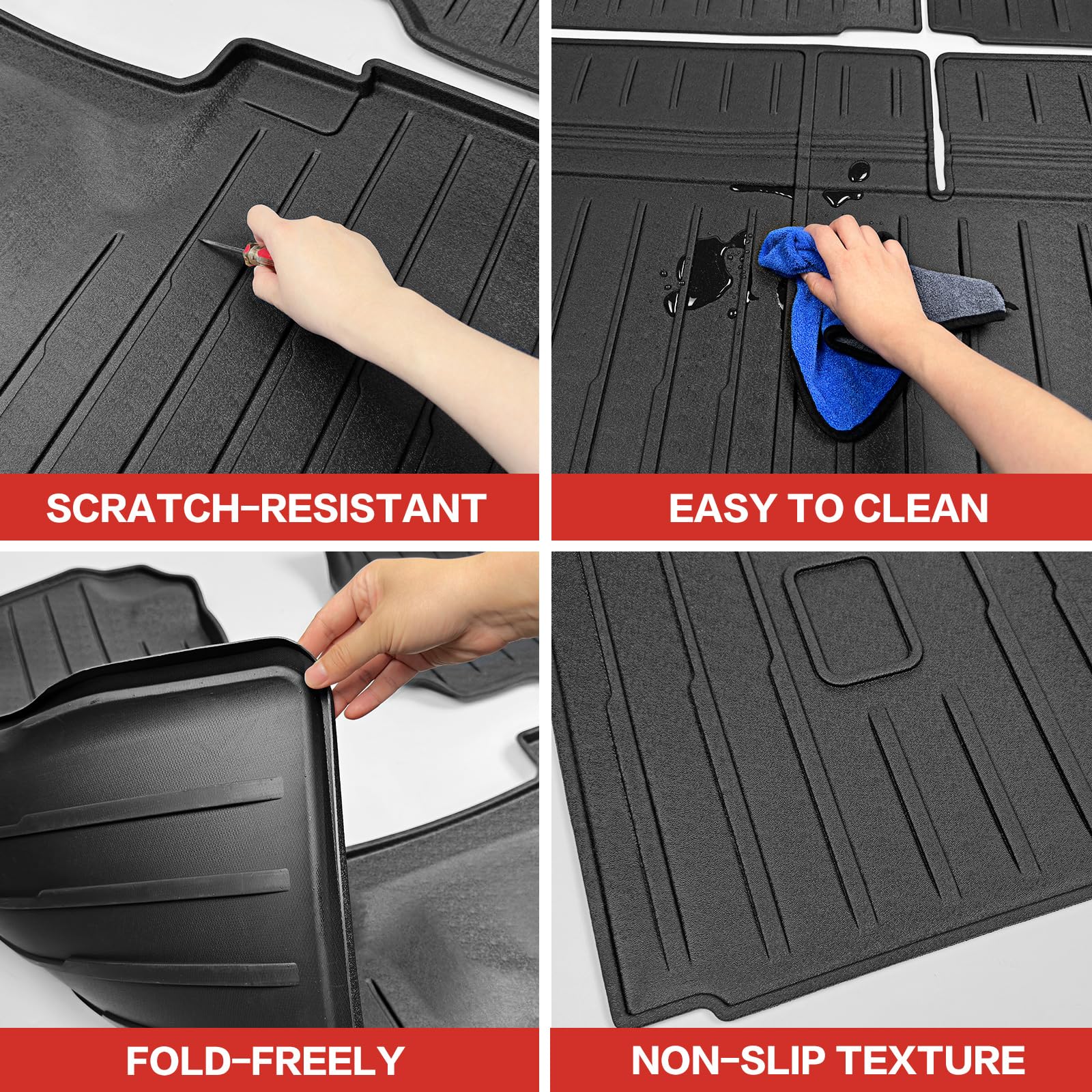 SCRATCH-RESISTANT

EASY TO CLEAN

FOLD-FREELY

NON-SLIP TEXTURE