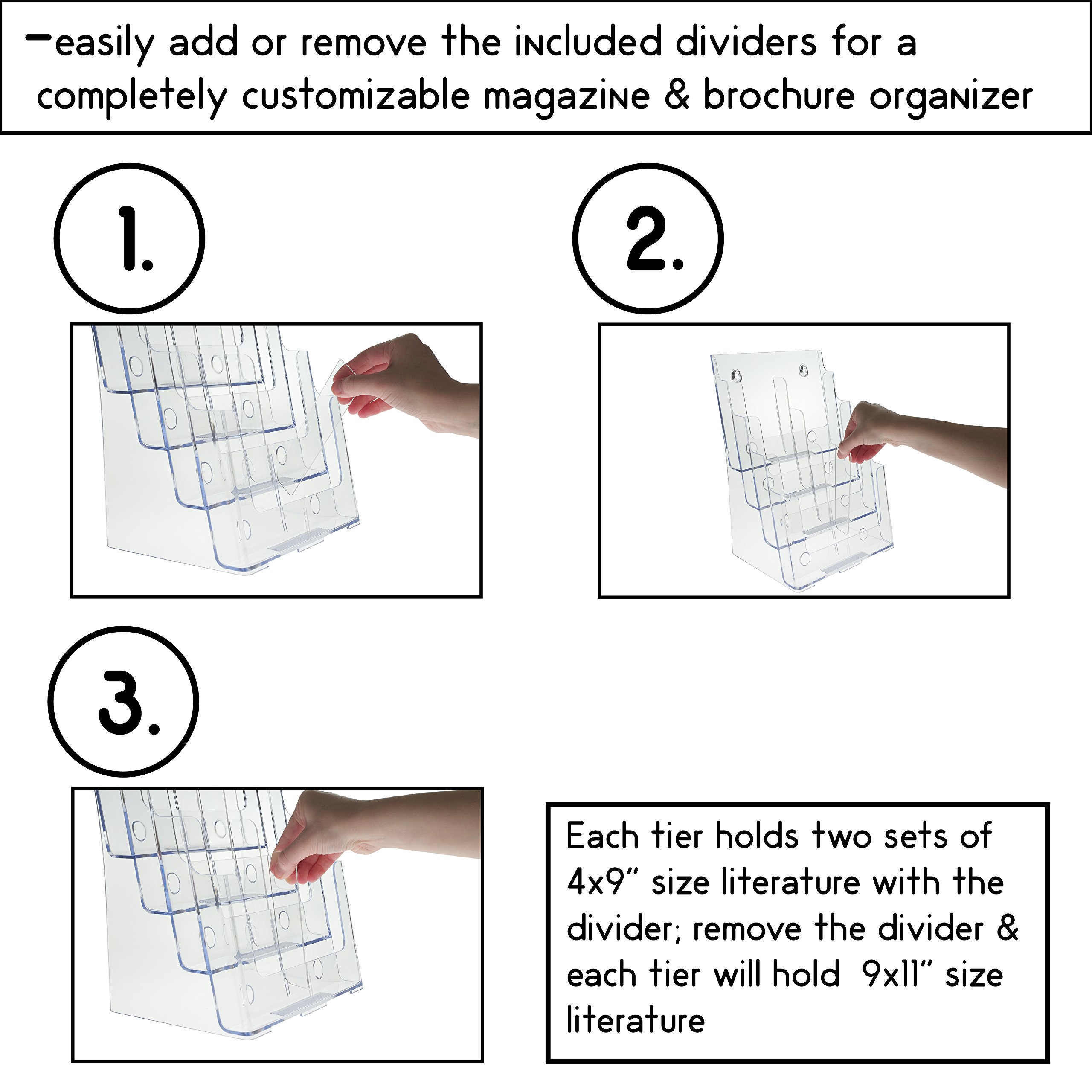 -easily add or remove the included dividers for a completely customizable magazine & brochure organizer

1.

2.

3.

Each tier holds two sets of 4x9" size literature with the divider; remove the divider & each tier will hold 9x11" size literature