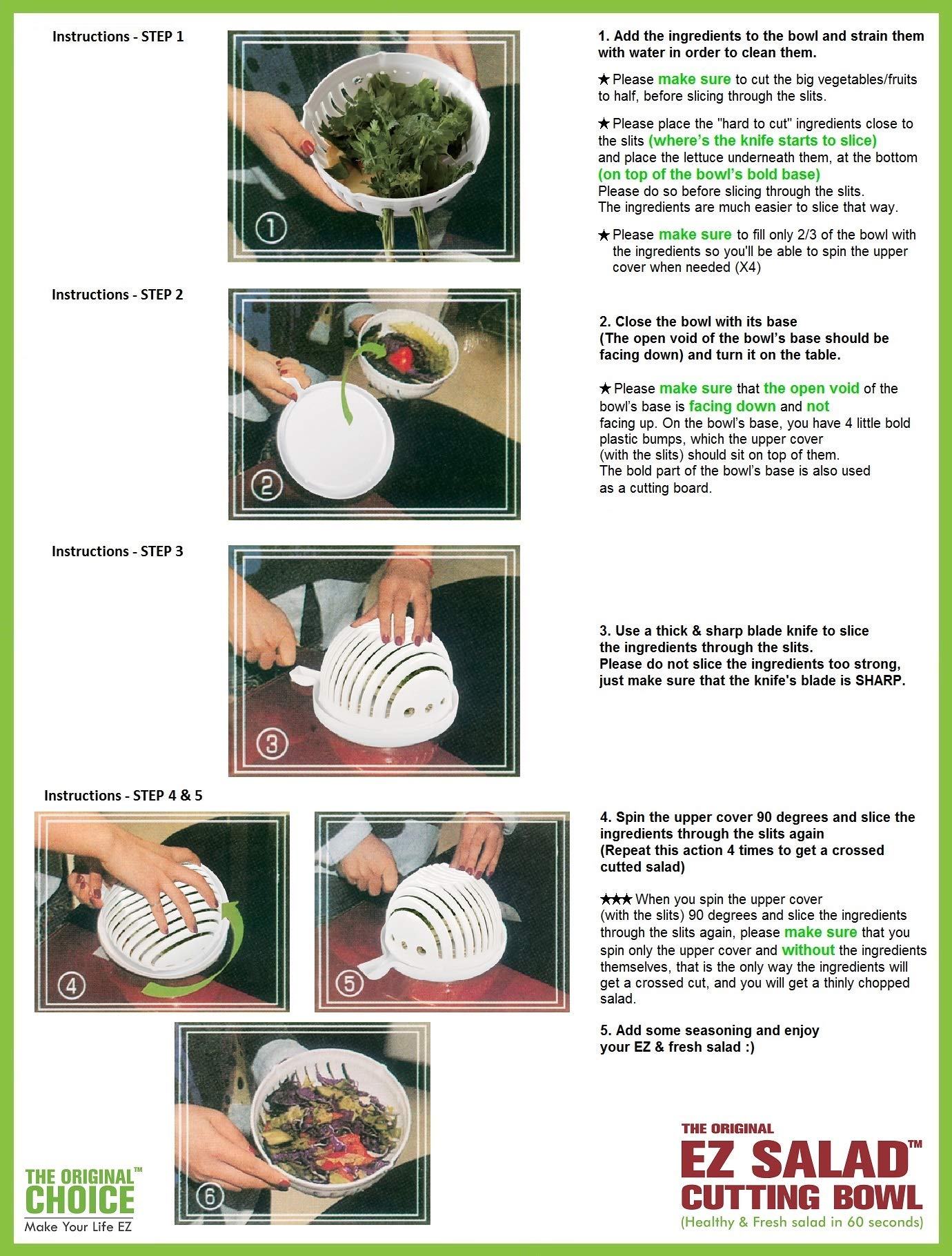 Instructions - STEP 1

①

1. Add the ingredients to the bowl and strain them with water in order to clean them.

★Please make sure to cut the big vegetables/fruits to half, before slicing through the slits.

★Please place the "hard to cut" ingredients close to the slits (where's the knife starts to slice) and place the lettuce underneath them, at the bottom (on top of the bowl's bold base)
Please do so before slicing through the slits.
The ingredients are much easier to slice that way.

★Please make sure to fill only 2/3 of the bowl with the ingredients so you'll be able to spin the upper cover when needed (X4)

Instructions - STEP 2

②

2. Close the bowl with its base
(The open void of the bowl's base should be facing down) and turn it on the table.

★Please make sure that the open void of the bowl's base is facing down and not facing up. On the bowl's base, you have 4 little bold plastic bumps, which the upper cover (with the slits) should sit on top of them.
The bold part of the bowl's base is also used as a cutting board.

Instructions - STEP 3

③

3. Use a thick & sharp blade knife to slice the ingredients through the slits.
Please do not slice the ingredients too strong, just make sure that the knife's blade is SHARP.

Instructions - STEP 4 & 5

④

⑤

4. Spin the upper cover 90 degrees and slice the ingredients through the slits again
(Repeat this action 4 times to get a crossed cutted salad)

★★★ When you spin the upper cover (with the slits) 90 degrees and slice the ingredients through the slits again, please make sure that you spin only the upper cover and without the ingredients themselves, that is the only way the ingredients will get a crossed cut, and you will get a thinly chopped salad.

5. Add some seasoning and enjoy your EZ & fresh salad :)

⑥

THE ORIGINAL™ CHOICE
Make Your Life EZ

THE ORIGINAL
EZ SALAD™
CUTTING BOWL
(Healthy & Fresh salad in 60 seconds)