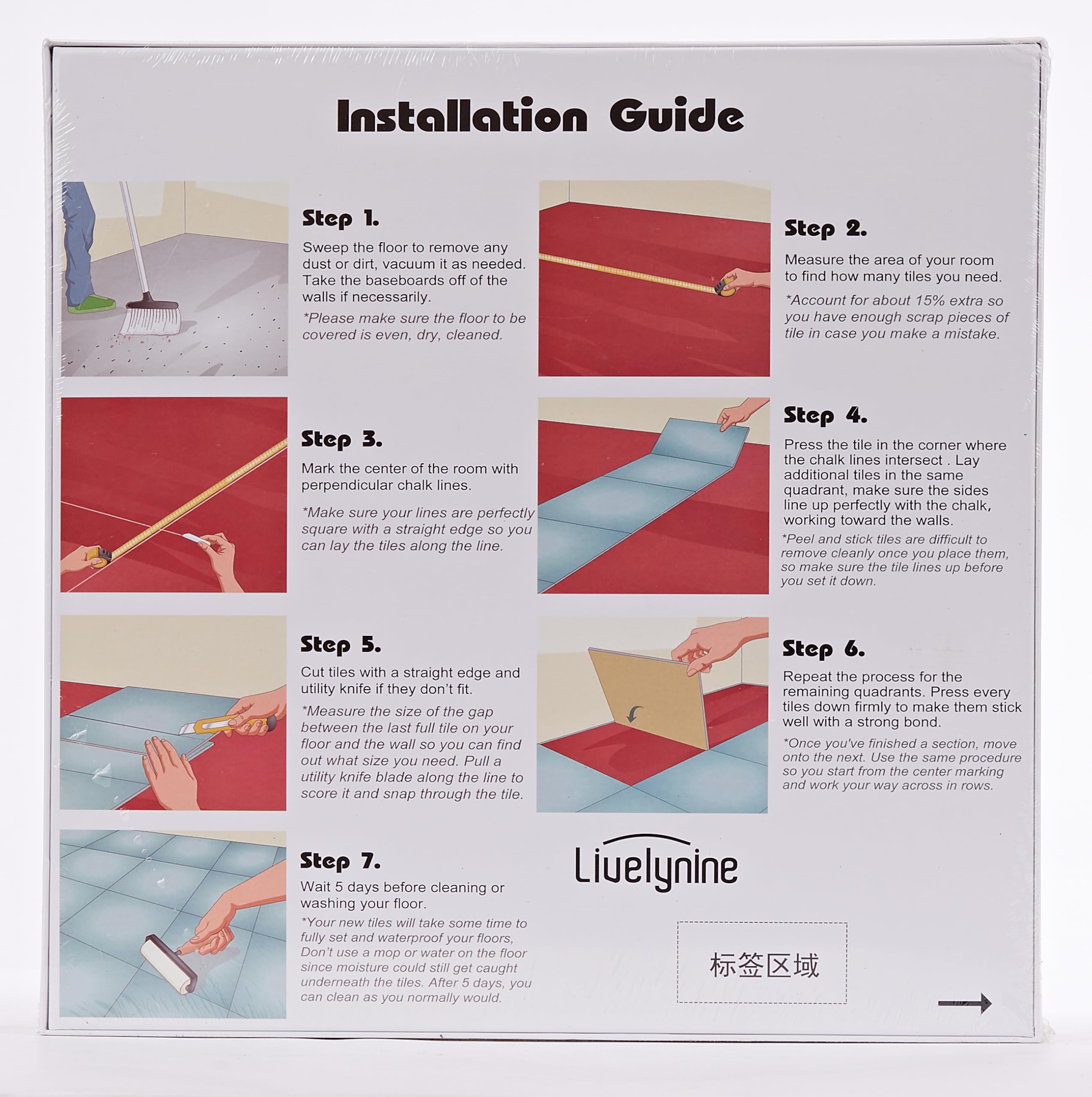 Installation Guide

Step 1.
Sweep the floor to remove any dust or dirt, vacuum it as needed. Take the baseboards off of the walls if necessarily.
*Please make sure the floor to be covered is even, dry, cleaned.

Step 2.
Measure the area of your room to find how many tiles you need.
*Account for about 15% extra so you have enough scrap pieces of tile in case you make a mistake.

Step 3.
Mark the center of the room with perpendicular chalk lines.
*Make sure your lines are perfectly square with a straight edge so you can lay the tiles along the line.

Step 4.
Press the tile in the corner where the chalk lines intersect . Lay additional tiles in the same quadrant, make sure the sides line up perfectly with the chalk, working toward the walls.
*Peel and stick tiles are difficult to remove cleanly once you place them, so make sure the tile lines up before you set it down.

Step 5.
Cut tiles with a straight edge and utility knife if they don't fit.
*Measure the size of the gap between the last full tile on your floor and the wall so you can find out what size you need. Pull a utility knife blade along the line to score it and snap through the tile.

Step 6.
Repeat the process for the remaining quadrants. Press every tiles down firmly to make them stick well with a strong bond.
*Once you've finished a section, move onto the next. Use the same procedure so you start from the center marking and work your way across in rows.

Step 7.
Wait 5 days before cleaning or washing your floor.
*Your new tiles will take some time to fully set and waterproof your floors, Don't use a mop or water on the floor since moisture could still get caught underneath the tiles. After 5 days, you can clean as you normally would.

Livelynine

标签区域