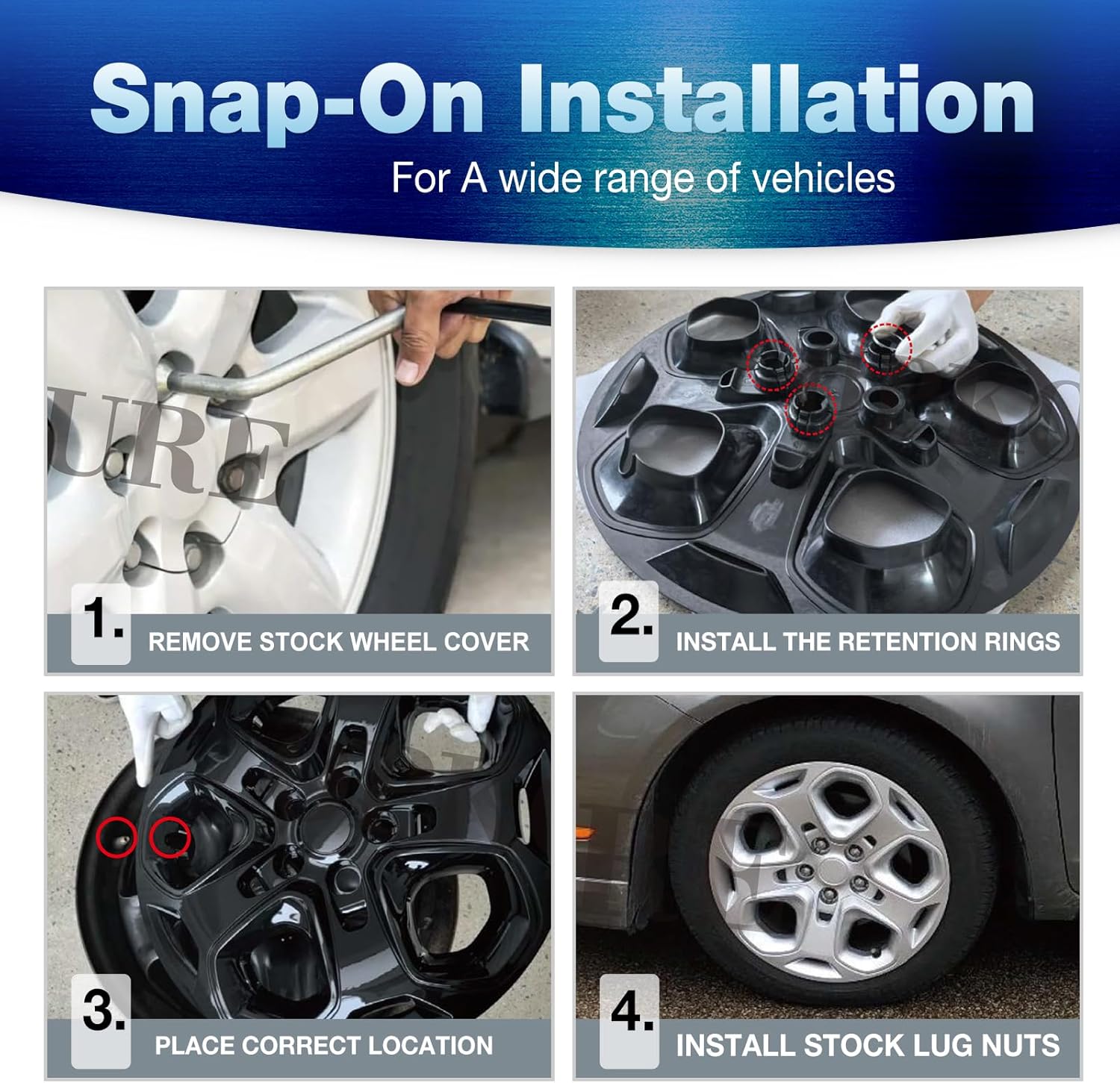 Snap-On Installation

For A wide range of vehicles

URE

1. REMOVE STOCK WHEEL COVER

2. INSTALL THE RETENTION RINGS

3. PLACE CORRECT LOCATION

4. INSTALL STOCK LUG NUTS