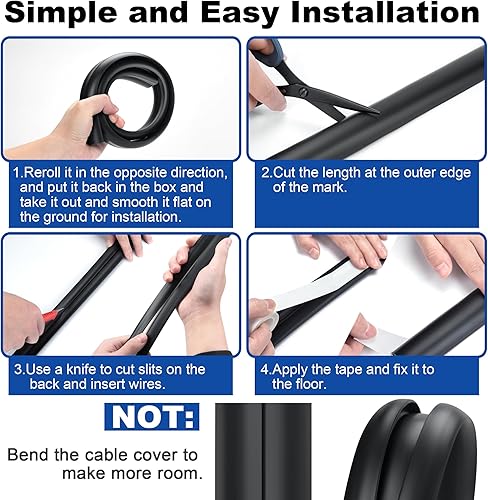 Simple and Easy Installation

1.Reroll it in the opposite direction, and put it back in the box and take it out and smooth it flat on the ground for installation.

2.Cut the length at the outer edge of the mark.

3.Use a knife to cut slits on the back and insert wires.

4.Apply the tape and fix it to the floor.

NOT:

Bend the cable cover to make more room.