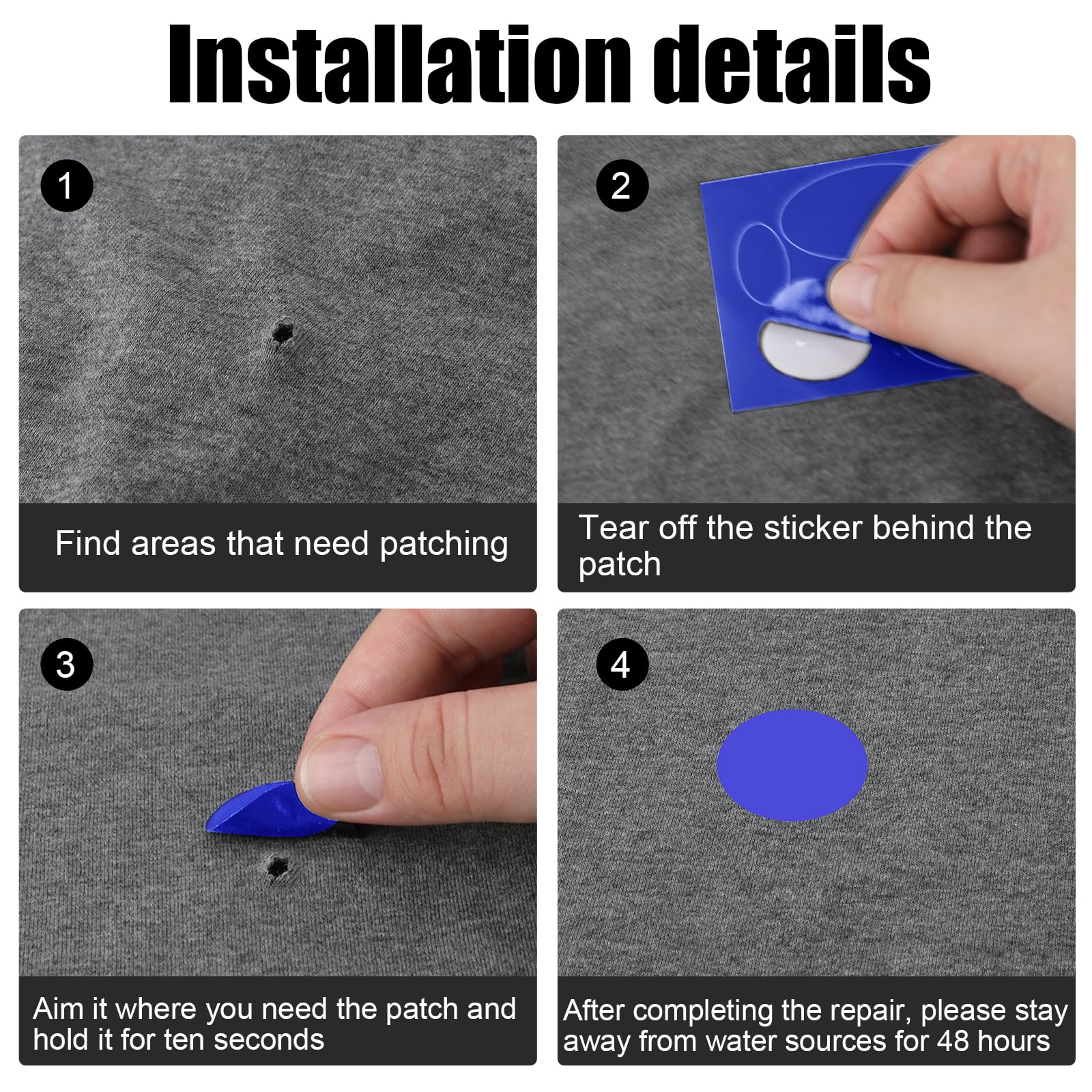 Installation details

1

Find areas that need patching

2

Tear off the sticker behind the patch

3

Aim it where you need the patch and hold it for ten seconds

4

After completing the repair, please stay away from water sources for 48 hours