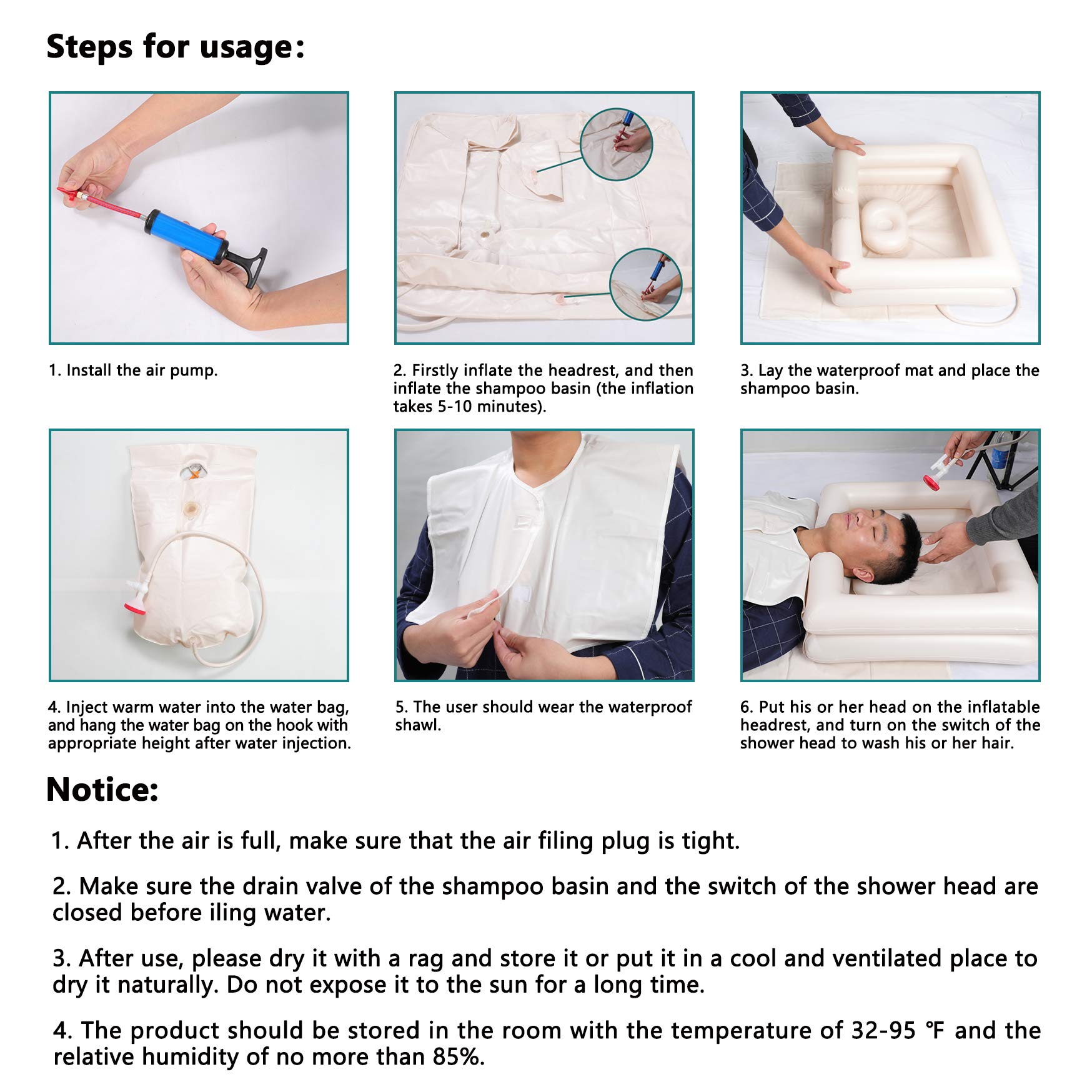 Steps for usage:

1. Install the air pump.

2. Firstly inflate the headrest, and then inflate the shampoo basin (the inflation takes 5-10 minutes).

3. Lay the waterproof mat and place the shampoo basin.

4. Inject warm water into the water bag, and hang the water bag on the hook with appropriate height after water injection.

5. The user should wear the waterproof shawl.

6. Put his or her head on the inflatable headrest, and turn on the switch of the shower head to wash his or her hair.

Notice:

1. After the air is full, make sure that the air filing plug is tight.

2. Make sure the drain valve of the shampoo basin and the switch of the shower head are closed before iling water.

3. After use, please dry it with a rag and store it or put it in a cool and ventilated place to dry it naturally. Do not expose it to the sun for a long time.

4. The product should be stored in the room with the temperature of 32-95 ℉ and the relative humidity of no more than 85%.