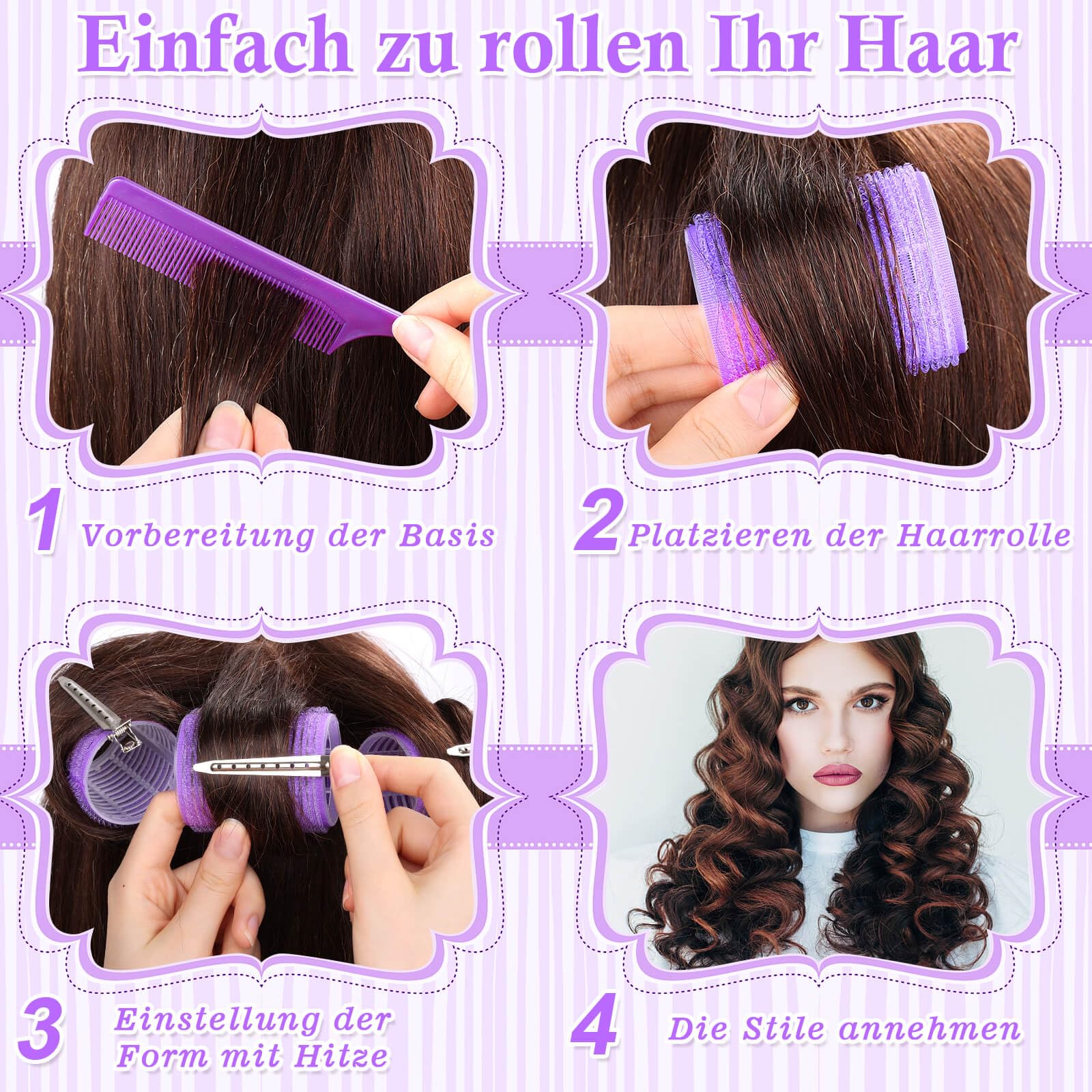 Einfach zu rollen Ihr Haar

1 Vorbereitung der Basis

2 Platzieren der Haarrolle

3 Einstellung der Form mit Hitze

4 Die Stile annehmen