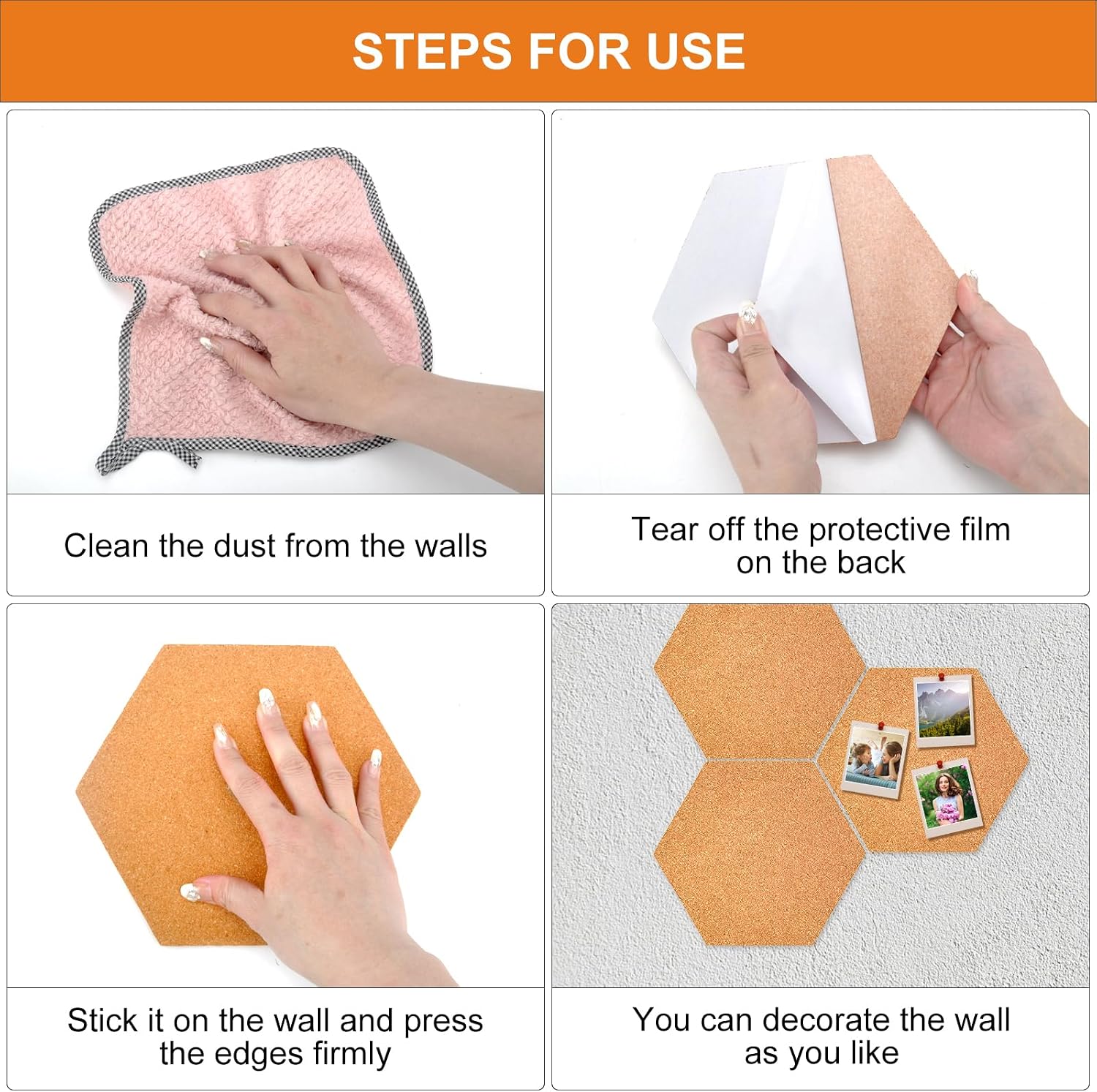 STEPS FOR USE

Clean the dust from the walls

Tear off the protective film on the back

Stick it on the wall and press the edges firmly

You can decorate the wall as you like