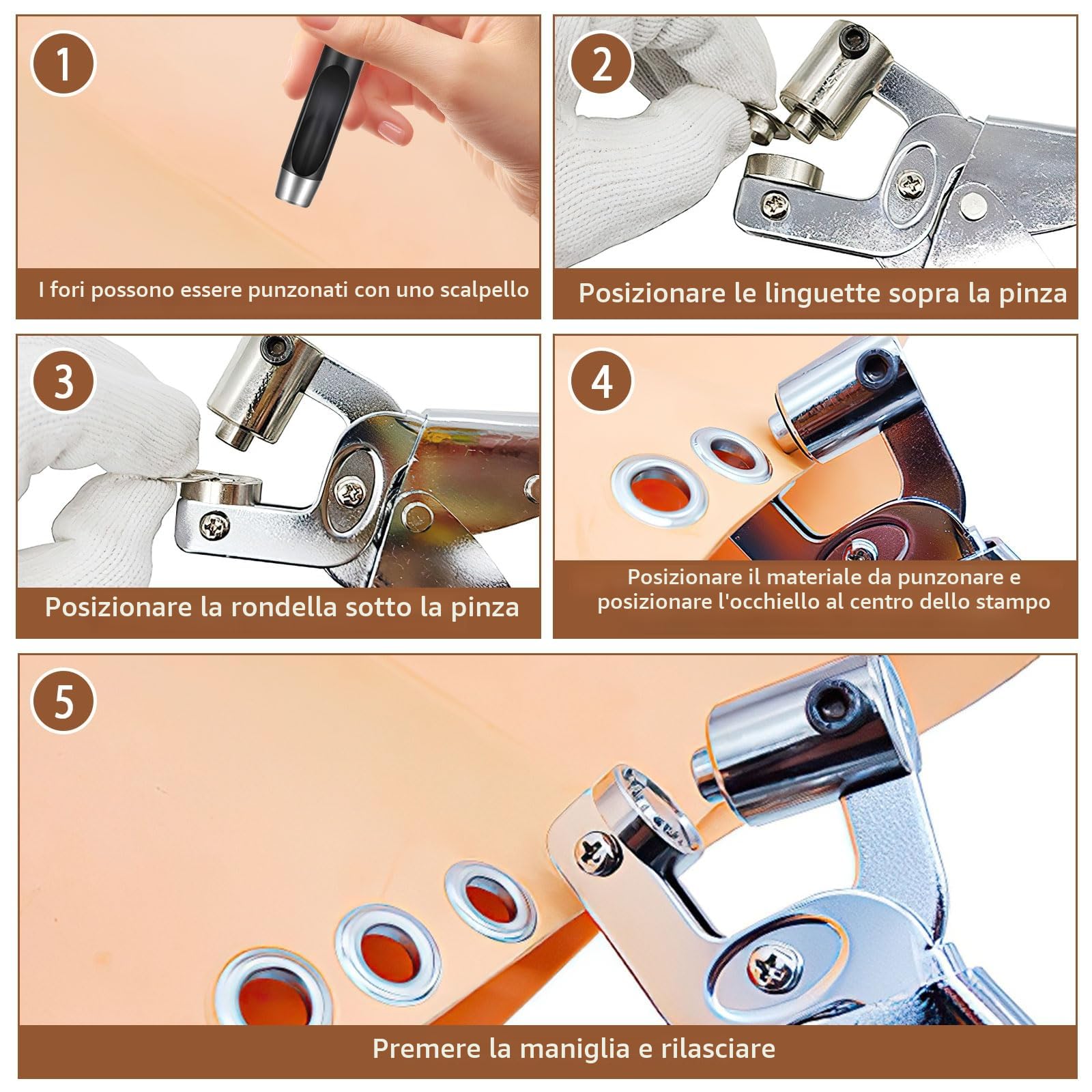 1

I fori possono essere punzonati con uno scalpello

2

Posizionare le linguette sopra la pinza

3

Posizionare la rondella sotto la pinza

4

Posizionare il materiale da punzonare e posizionare l'occhiello al centro dello stampo

5

Premere la maniglia e rilasciare