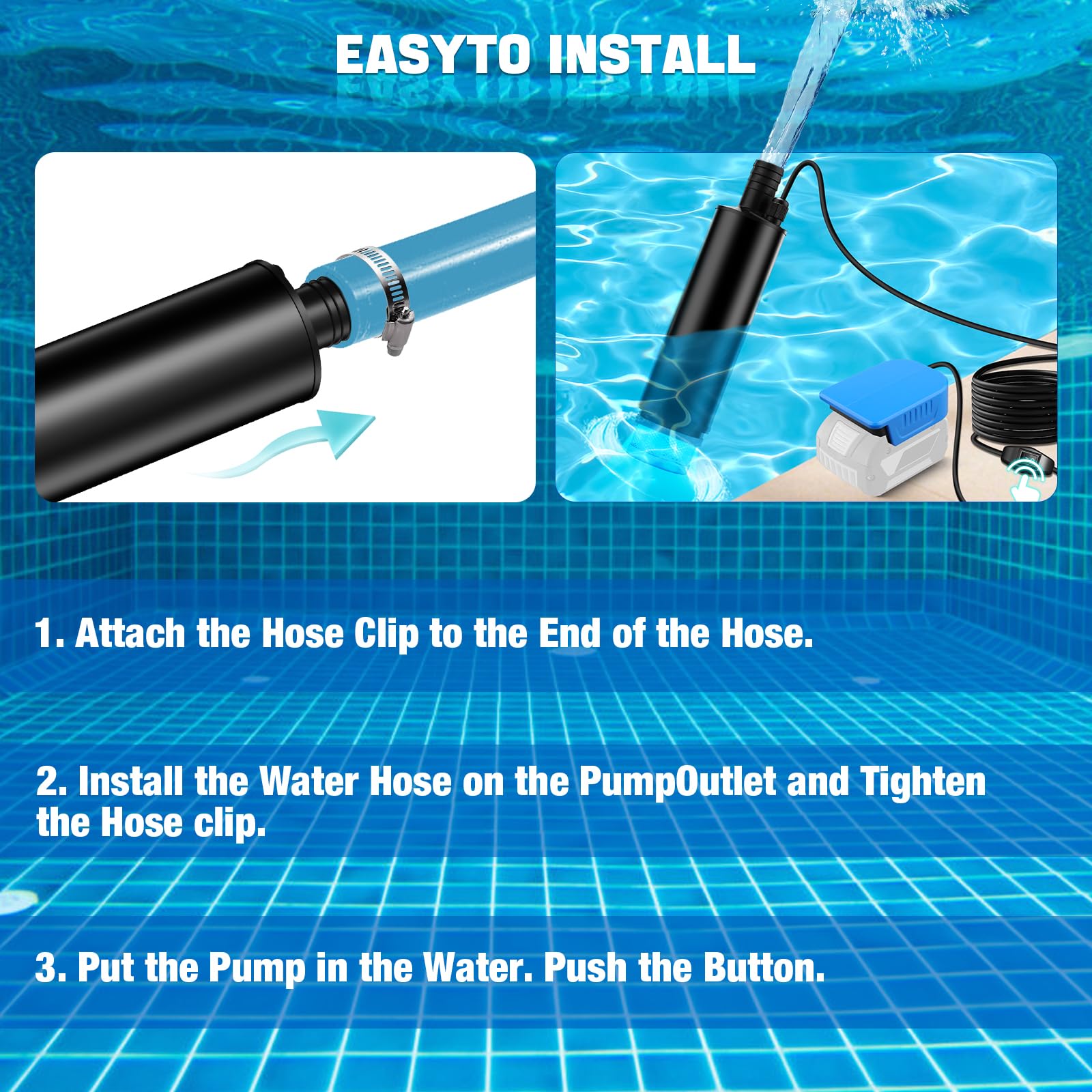 EASYTO INSTALL

1. Attach the Hose Clip to the End of the Hose.

2. Install the Water Hose on the PumpOutlet and Tighten the Hose clip.

3. Put the Pump in the Water. Push the Button.