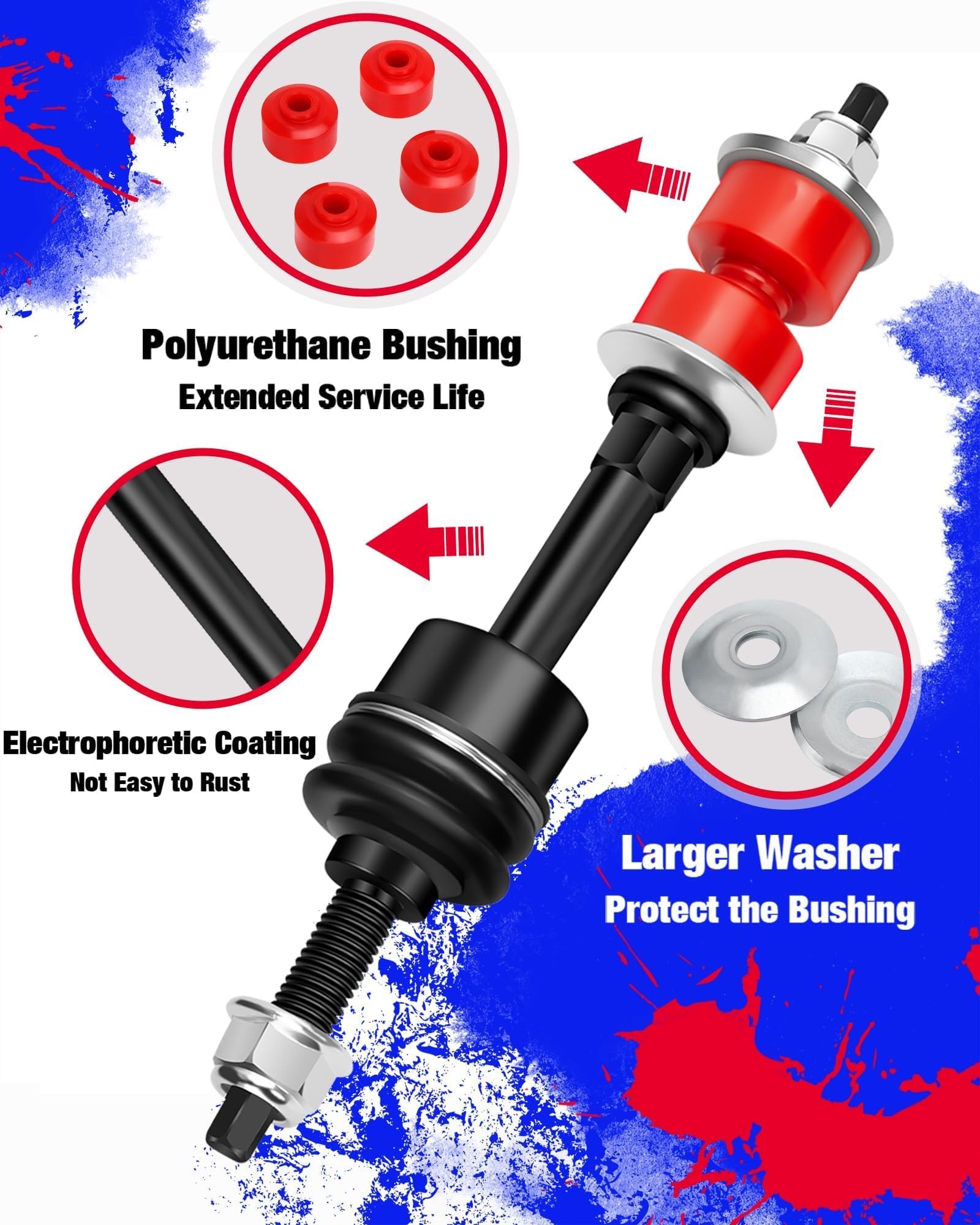 Polyurethane Bushing
Extended Service Life

Electrophoretic Coating
Not Easy to Rust

Larger Washer
Protect the Bushing